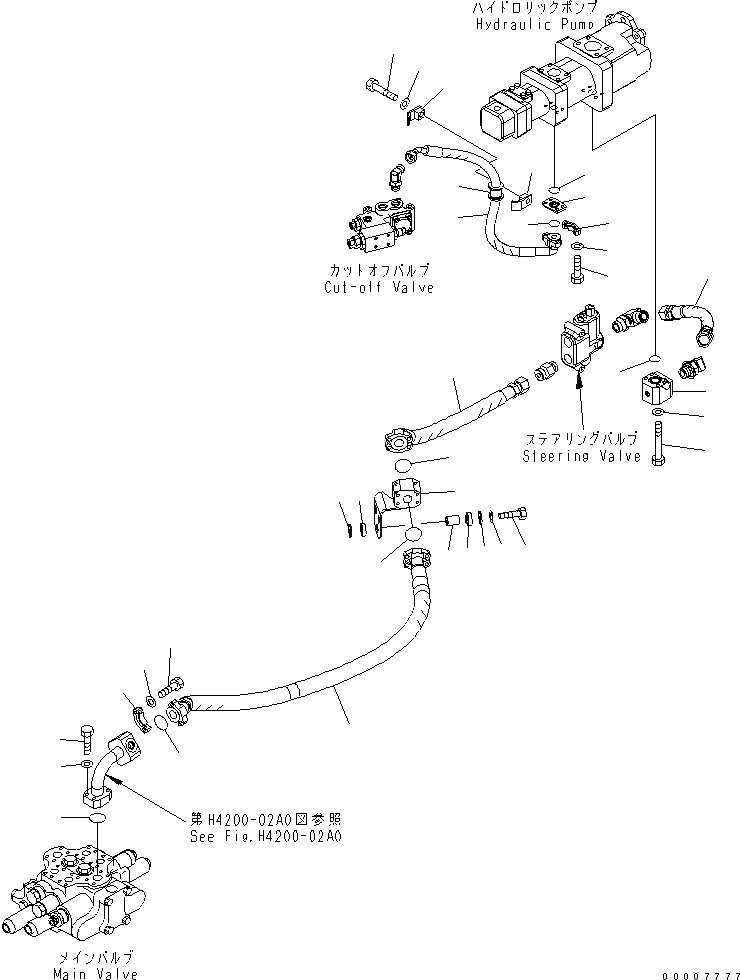 ハイドロリックポンプ
Hydraulic Pump

カットオフバルブ
Cut-off Valve

ステアリングバルブ
Steering Valve

第H4200-02A0図参照
See Fig.H4200-02A0

メインバルブ
Main Valve

00007777