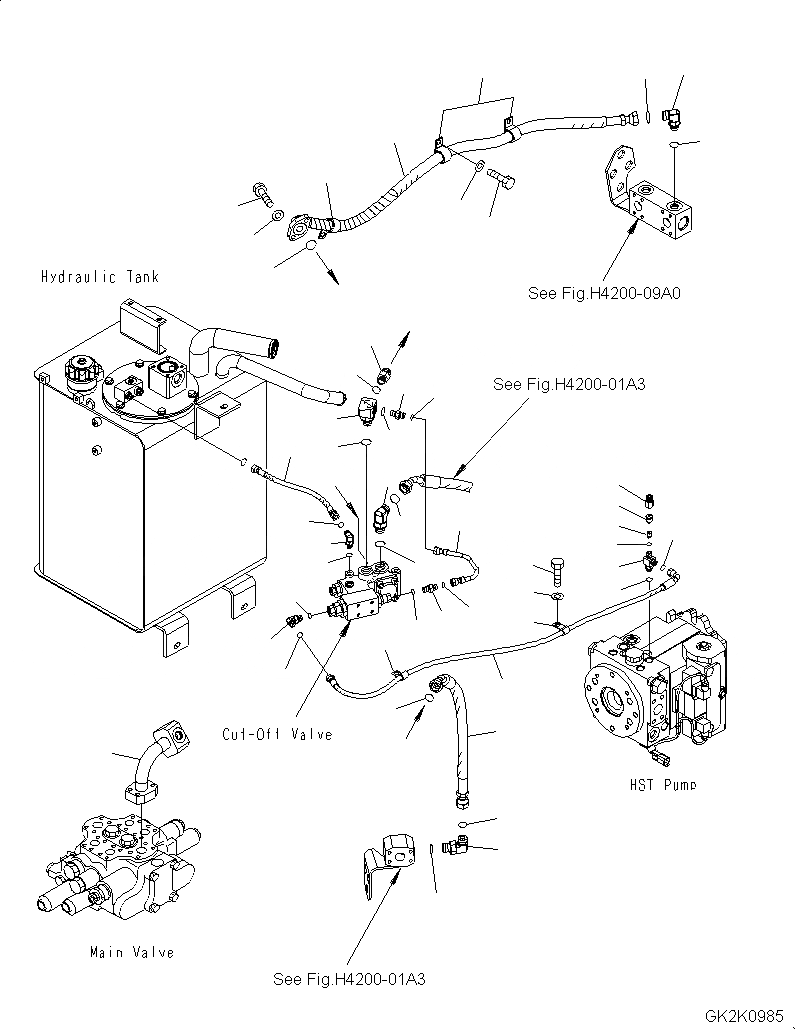 Hydraulic Tank

See Fig.H4200-09A0

See Fig.H4200-01A3

Cut-Off Valve

HST Pump

Main Valve

See Fig.H4200-01A3

GK2K0985