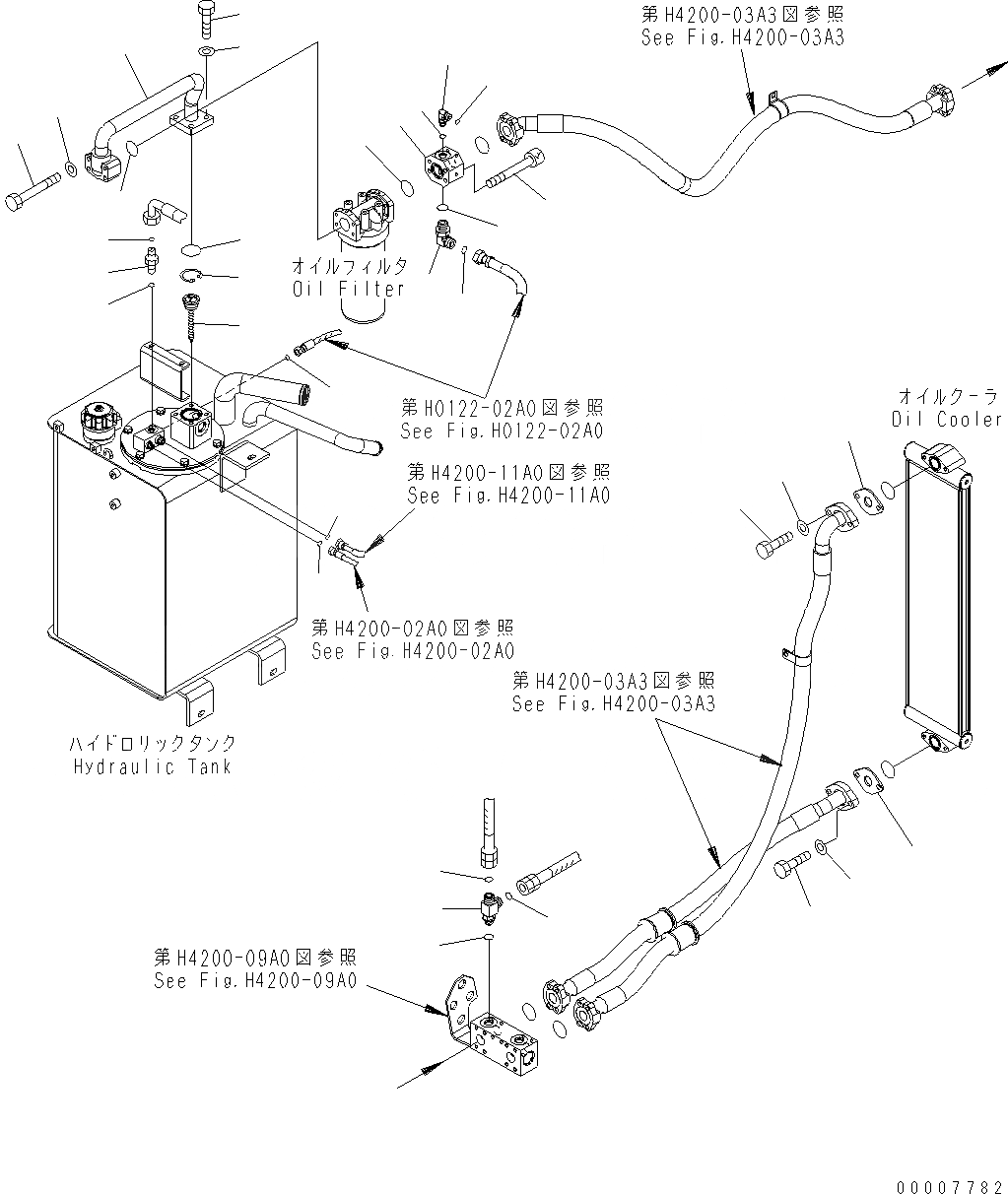 第H4200-03A3図参照
See Fig.H4200-03A3

オイルフィルタ
Oil Filter

第H0122-02A0図参照
See Fig.H0122-02A0

オイルクーラ
Oil Cooler

第H4200-11A0図参照
See Fig.H4200-11A0

第H4200-02A0図参照
See Fig.H4200-02A0

第H4200-03A3図参照
See Fig.H4200-03A3

ハイドロリックタンク
Hydraulic Tank

第H4200-09A0図参照
See Fig.H4200-09A0

00007782