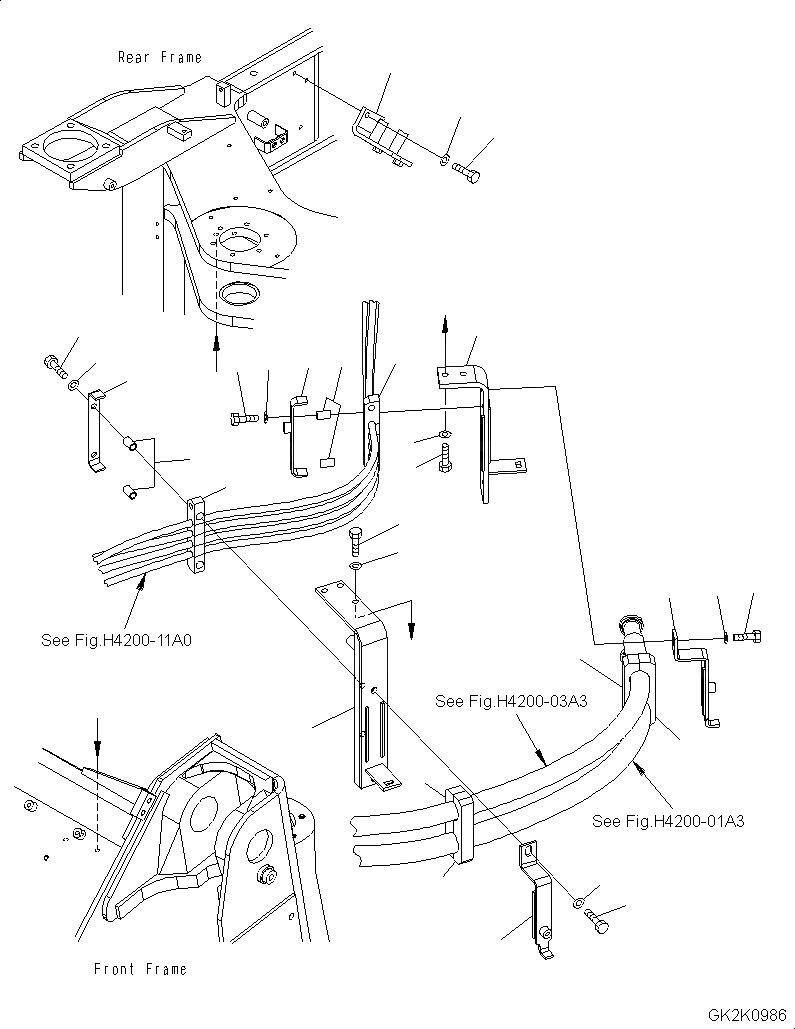 Rear Frame

See Fig.H4200-11A0

See Fig.H4200-03A3

See Fig.H4200-01A3

Front Frame

GK2K0986