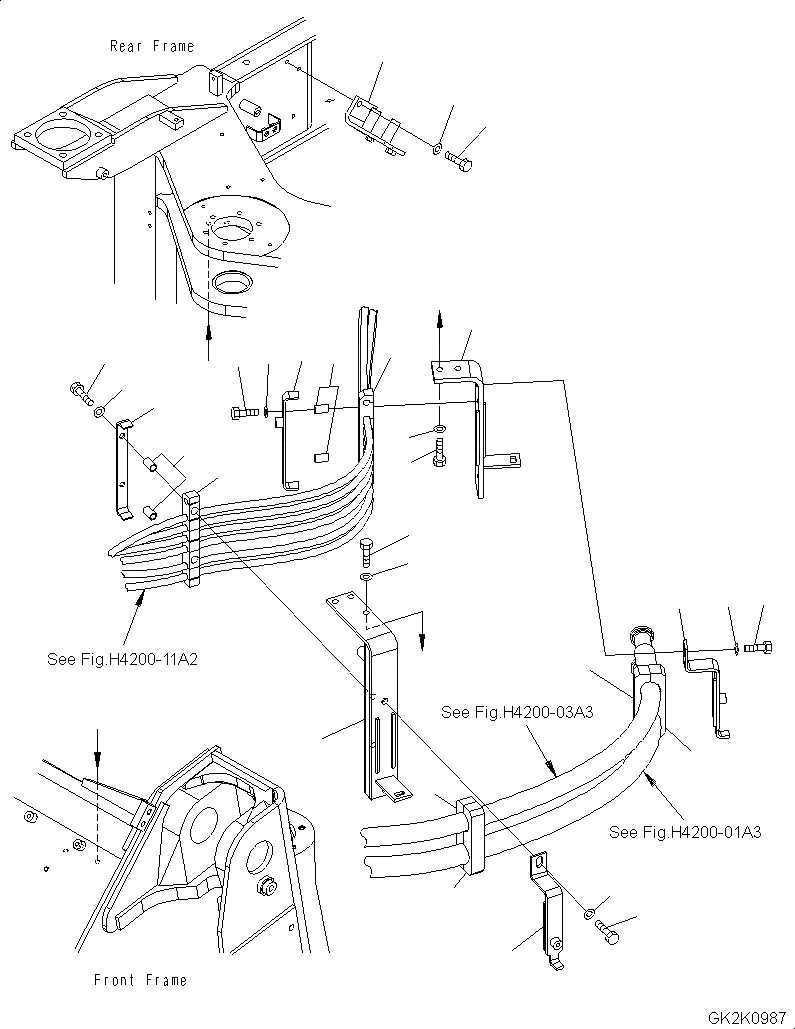 Rear Frame

See Fig.H4200-11A2

See Fig.H4200-03A3

See Fig.H4200-01A3

Front Frame

GK2K0987