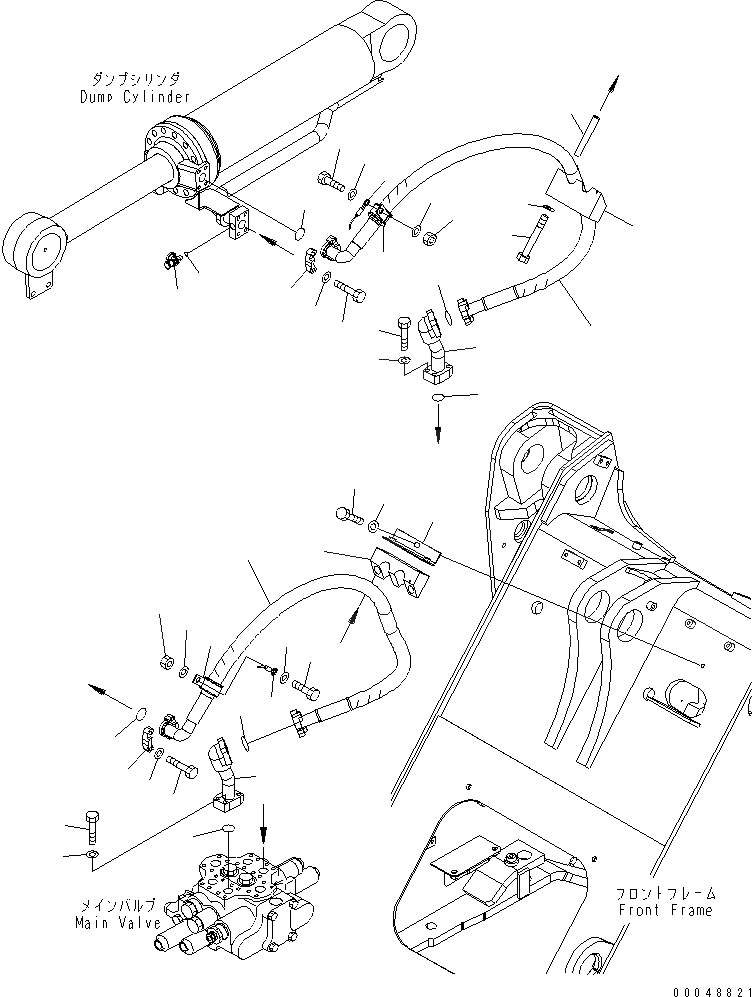 ダンプシリンダ
Dump Cylinder

メインバルブ
Main Valve

フロントフレーム
Front Frame

00048821