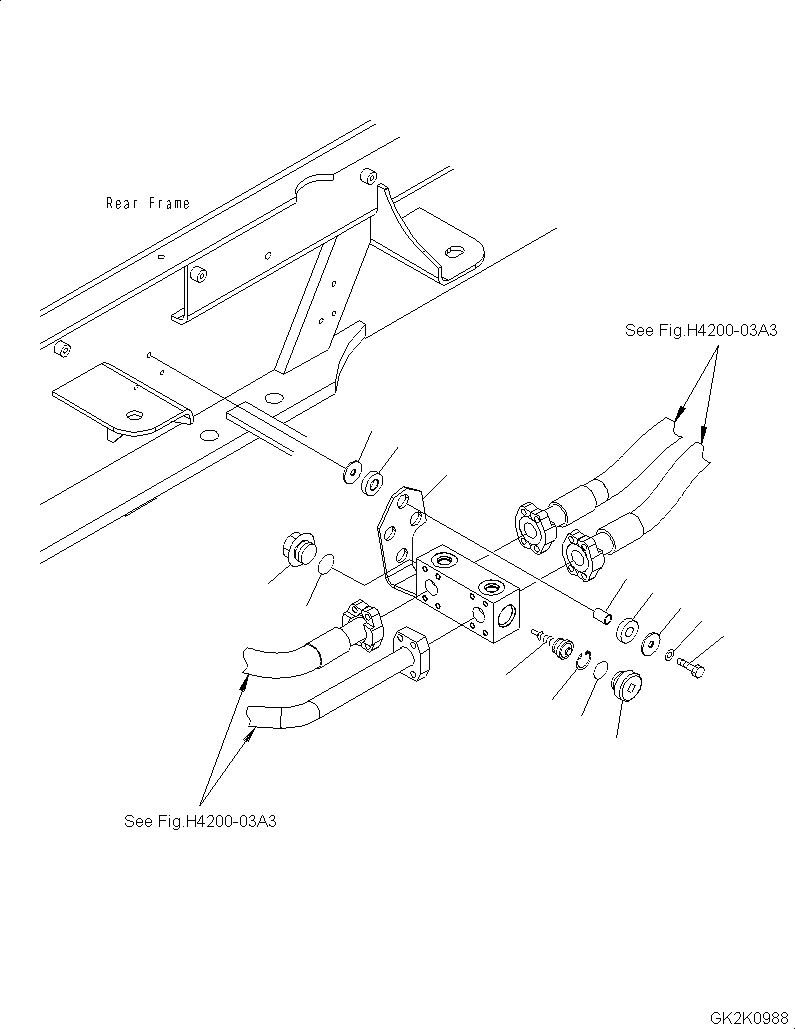 Rear Frame

See Fig.H4200-03A3

See Fig.H4200-03A3

GK2K0988