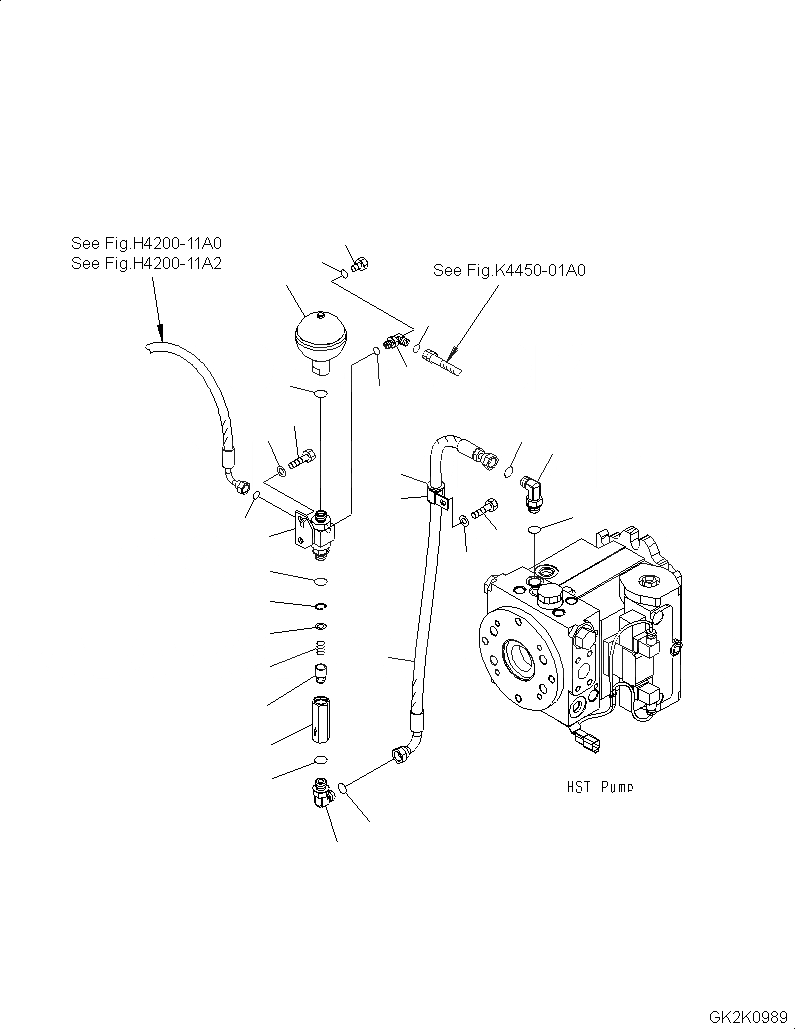 See Fig.H4200-11A0
See Fig.H4200-11A2

See Fig.K4450-01A0

HST Pump

GK2K0989