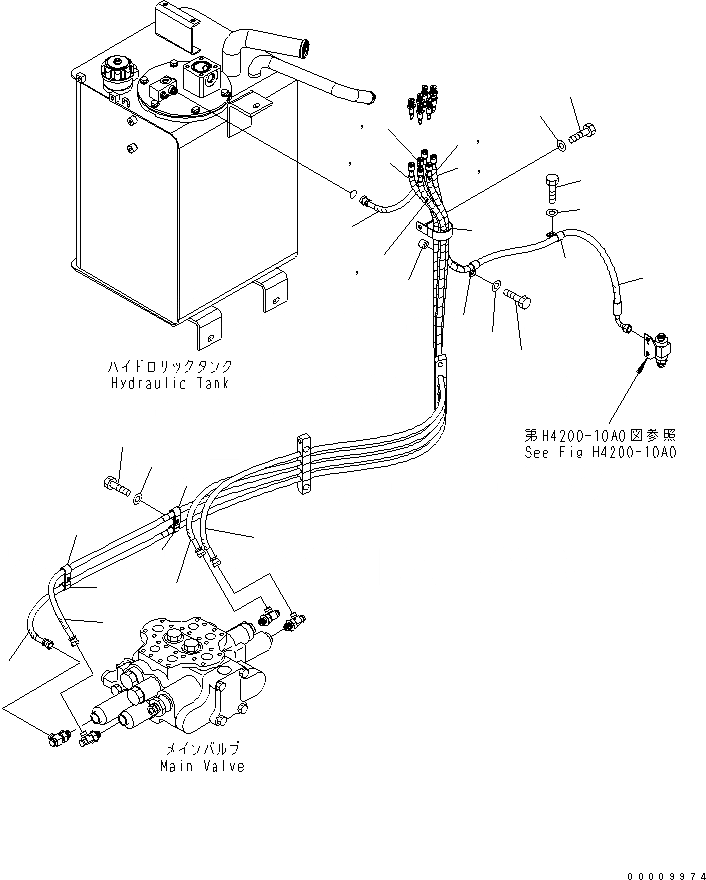 ハイドロリックタンク
Hydraulic Tank

第H4200-10A0図参照
See Fig H4200-10A0

メインバルブ
Main Valve

00009974