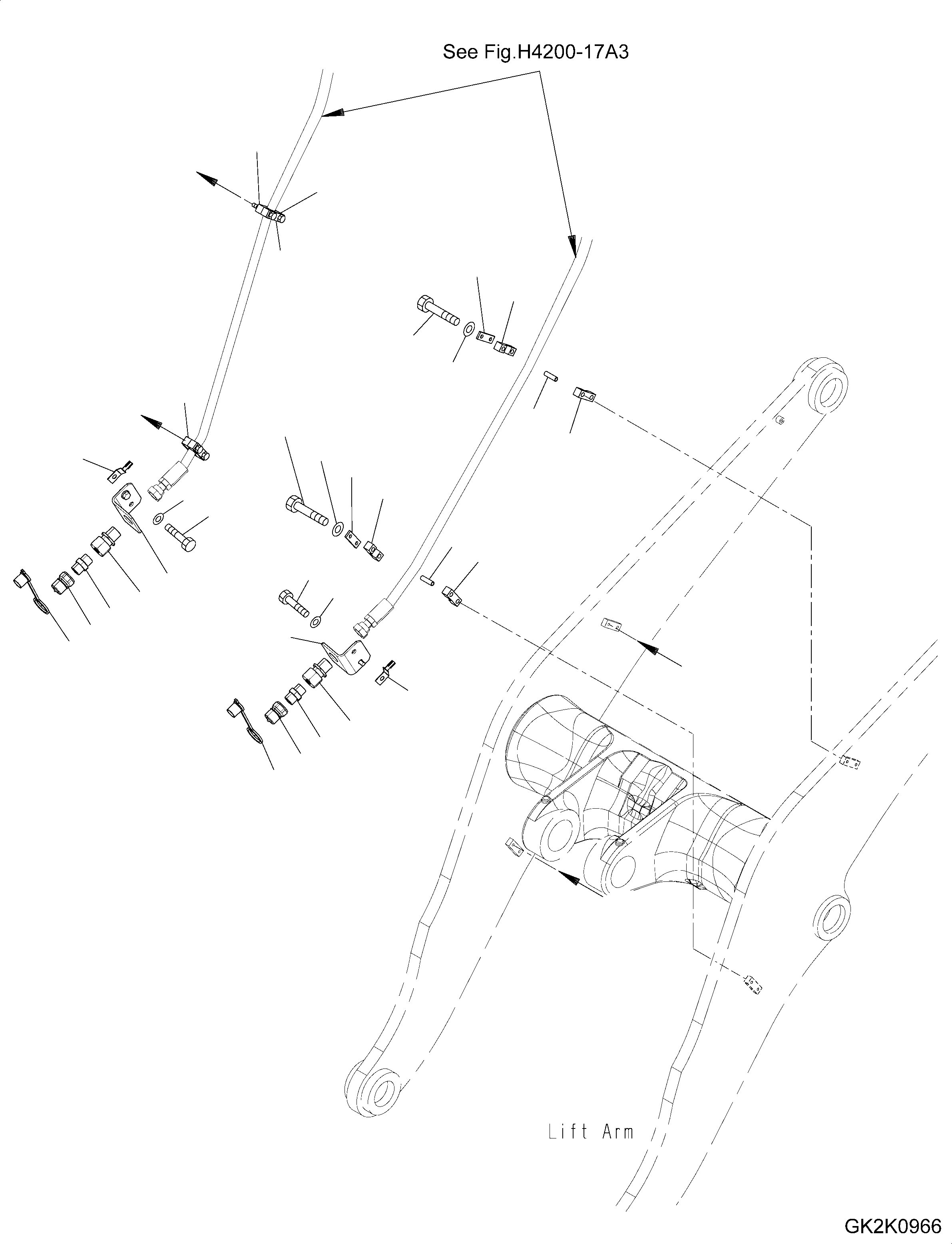 See Fig.H4200-17A3

Lift Arm

GK2K0966