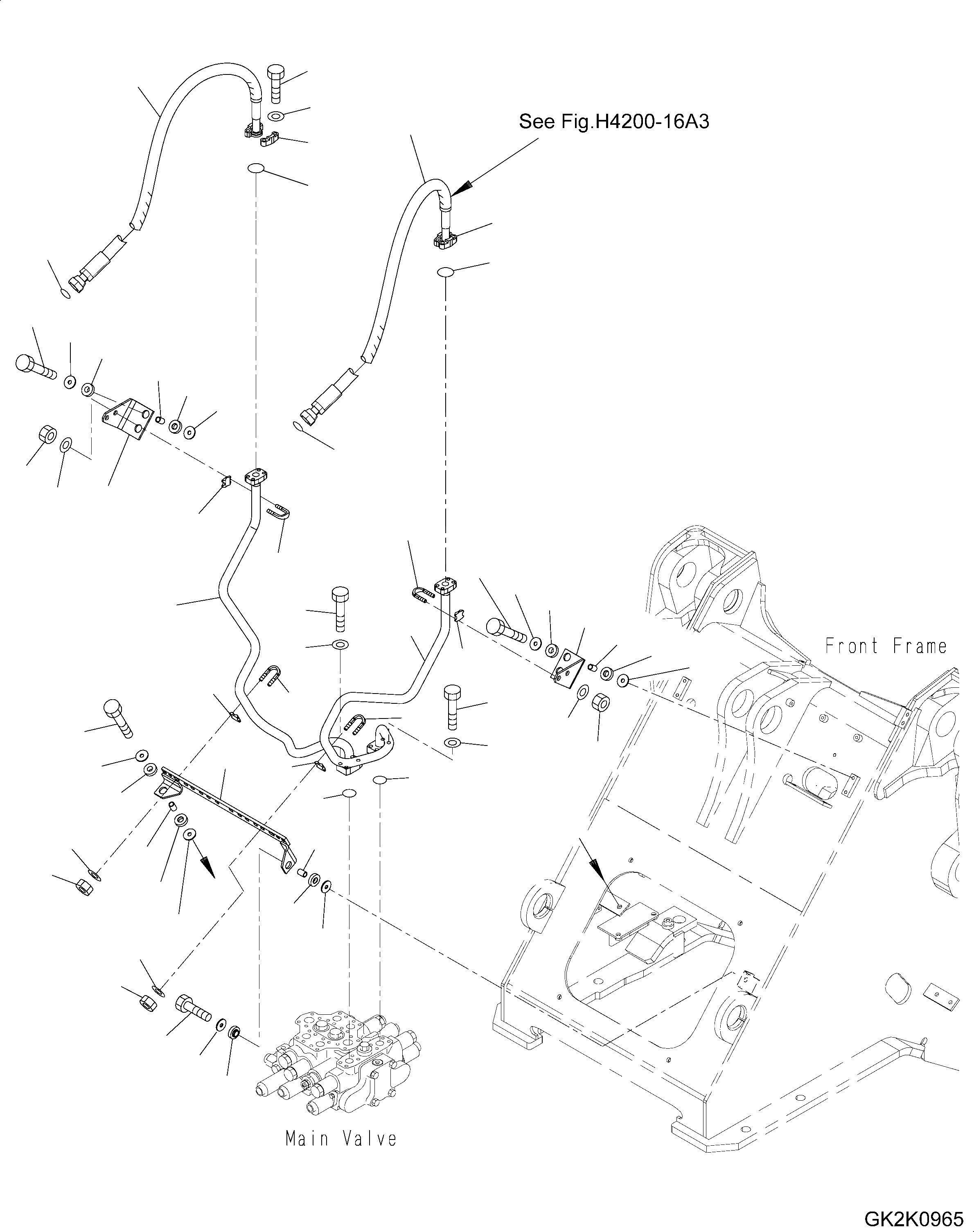 See Fig.H4200-16A3

Front Frame

Main Valve

GK2K0965