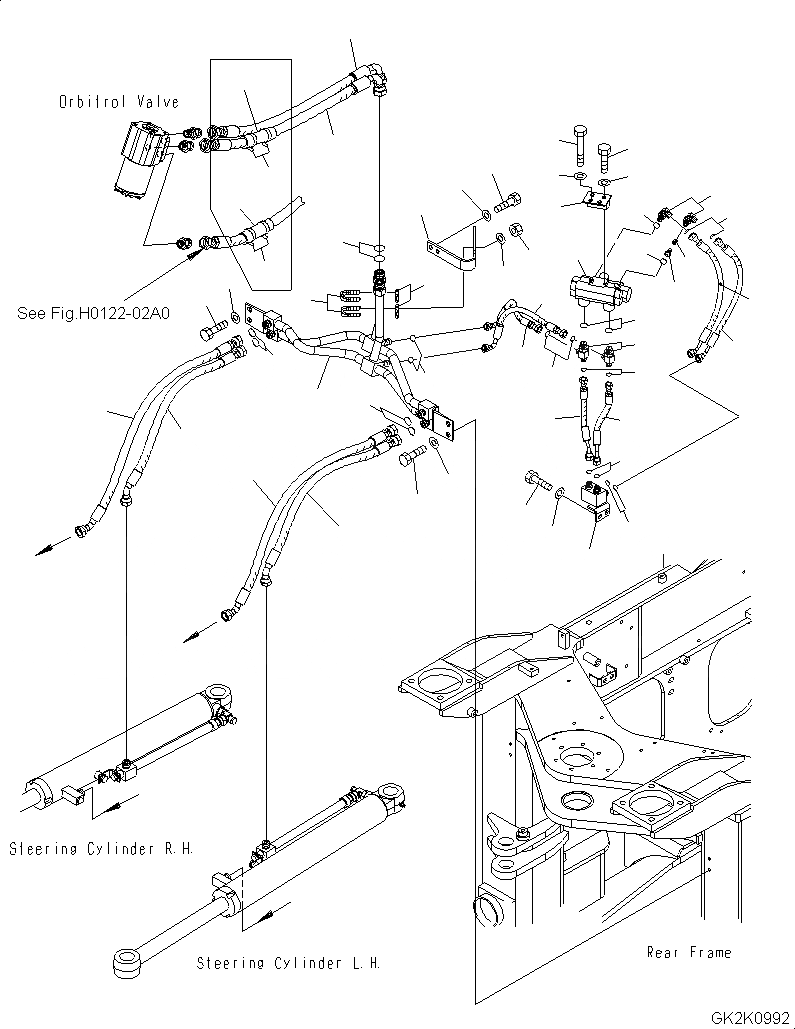 Orbitrol Valve

See Fig.H0122-02A0

Steering Cylinder R.H.

Steering Cylinder L.H.

Rear Frame

GK2K0992