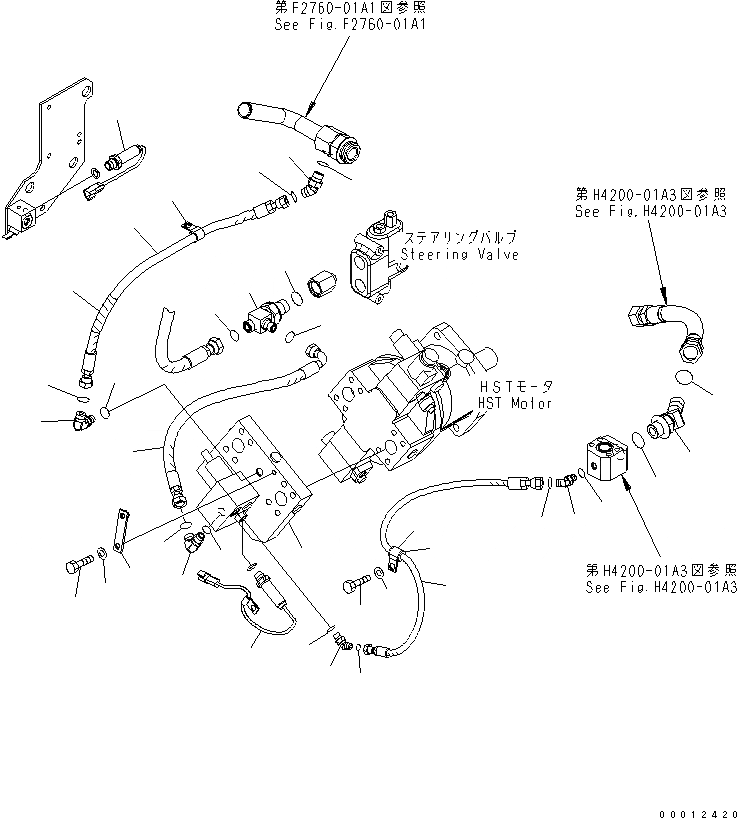 第F2760-01A1図参照
See Fig.F2760-01A1

第H4200-01A3図参照
See Fig.H4200-01A3

ステアリングバルブ
Steering Valve

HSTモータ
HST Motor

第H4200-01A3図参照
See Fig.H4200-01A3

00012420