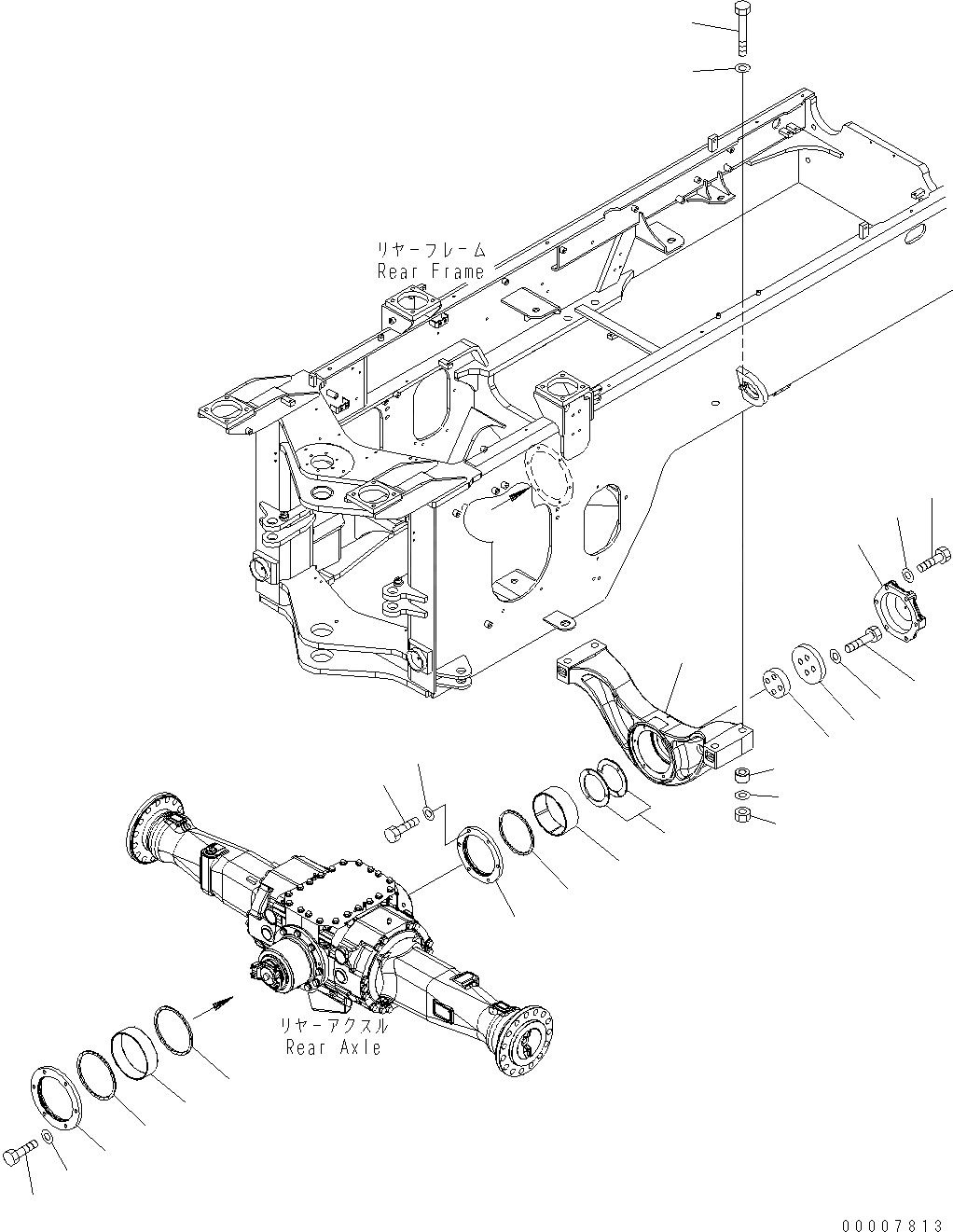 リヤーフレーム
Rear Frame

リヤーアクスル
Rear Axle

00007813