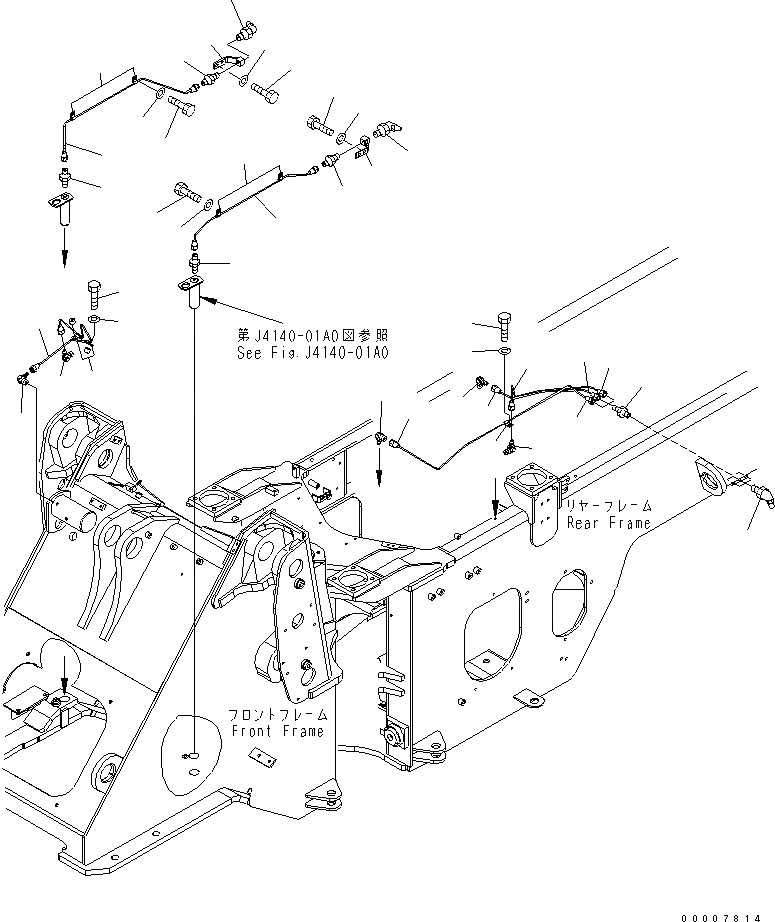 第J4140-01A0図参照
See Fig.J4140-01A0

リヤーフレーム
Rear Frame

フロントフレーム
Front Frame

00007814