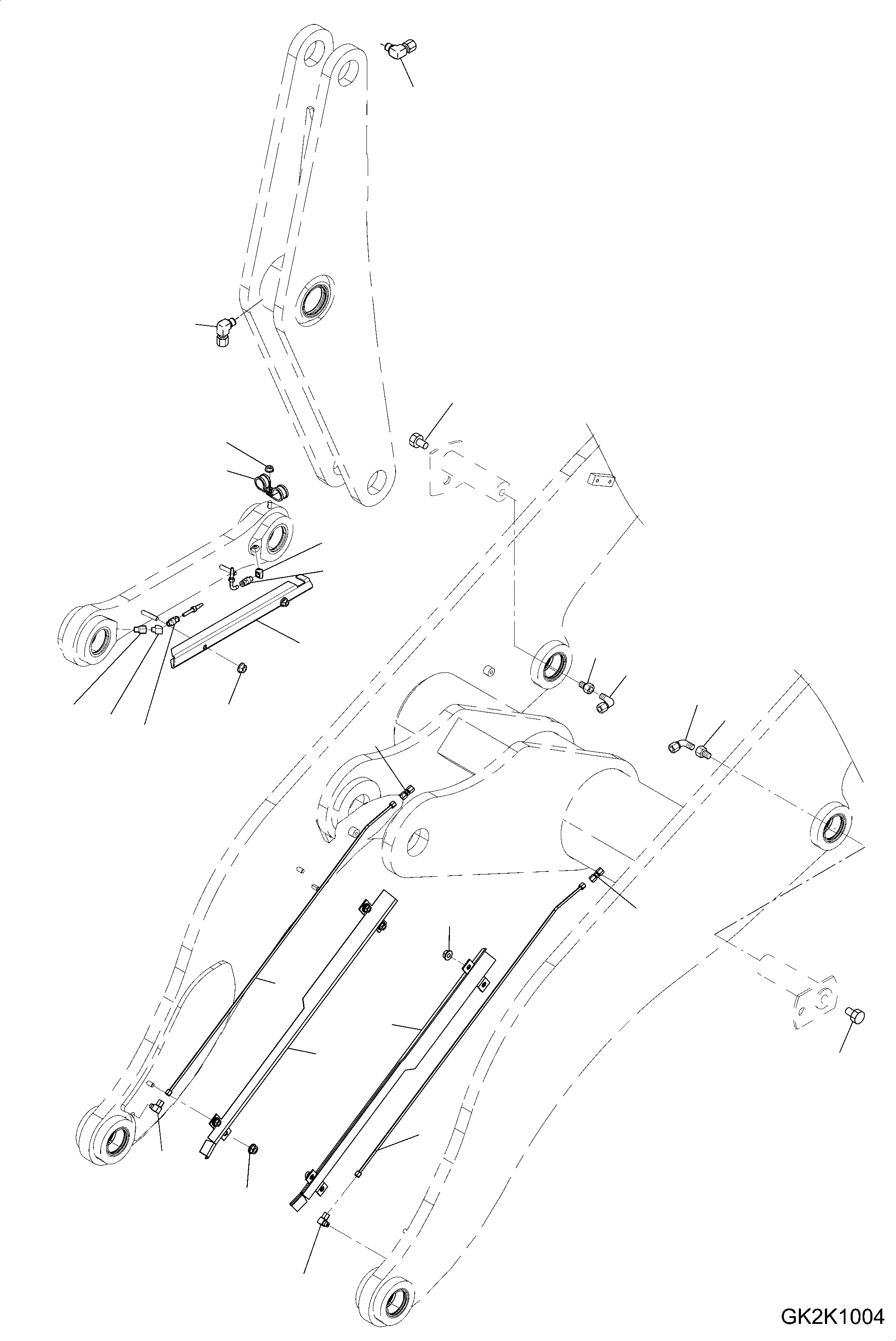 GK2K1004