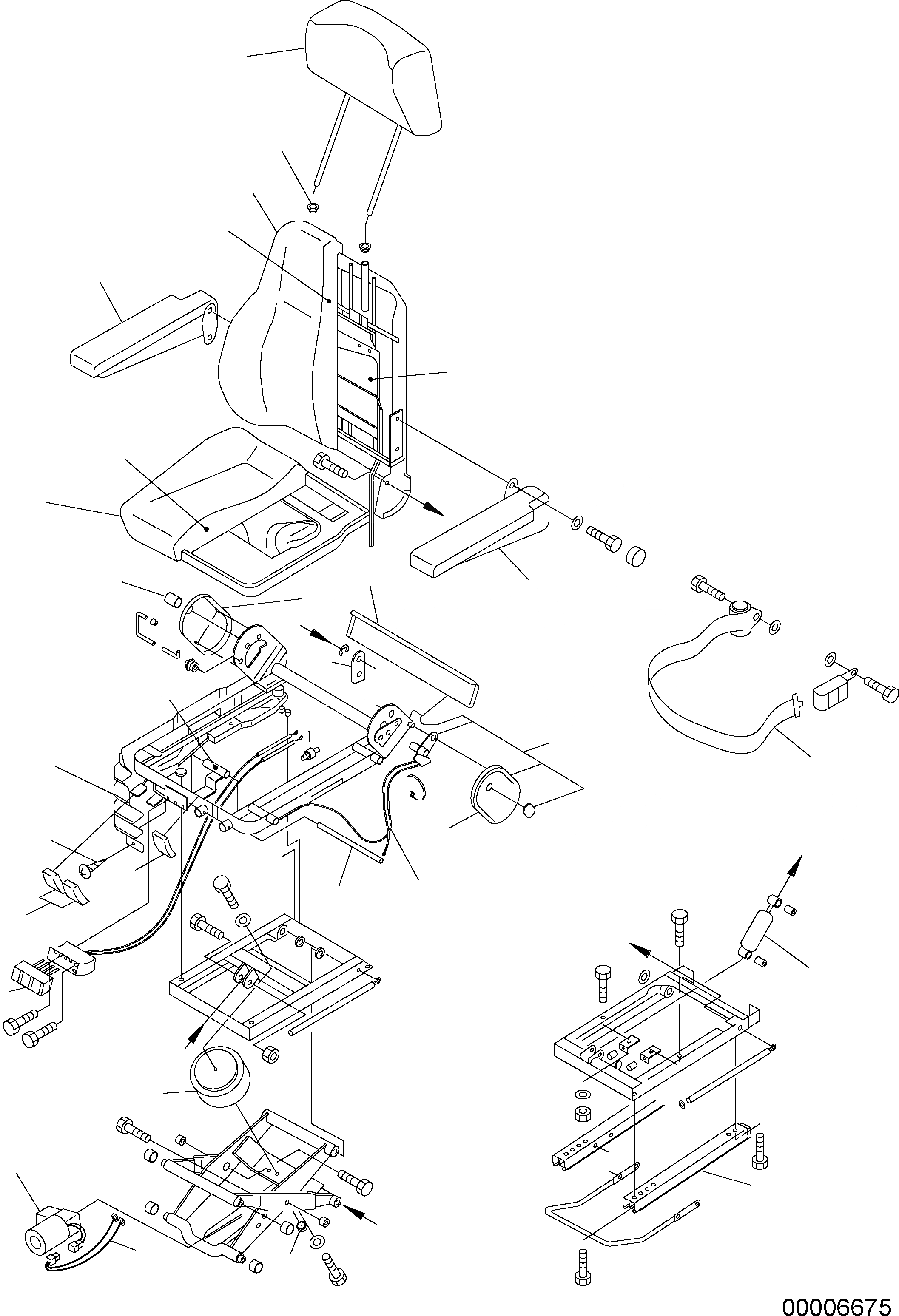 00006675