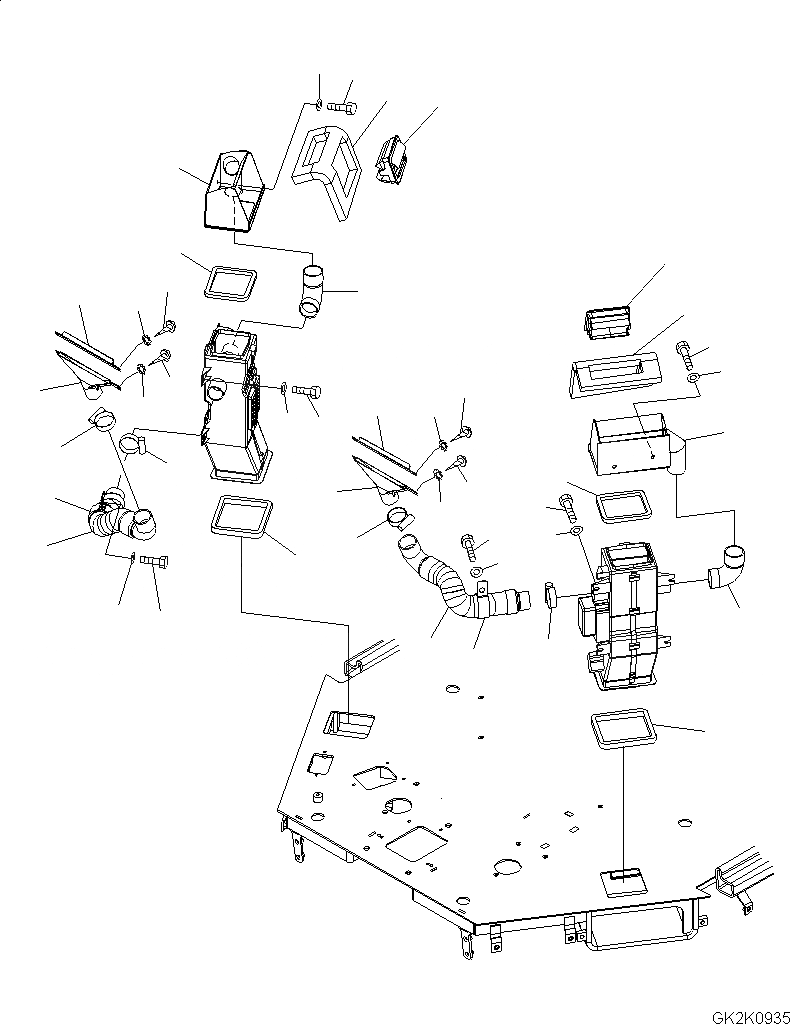 GK2K0935