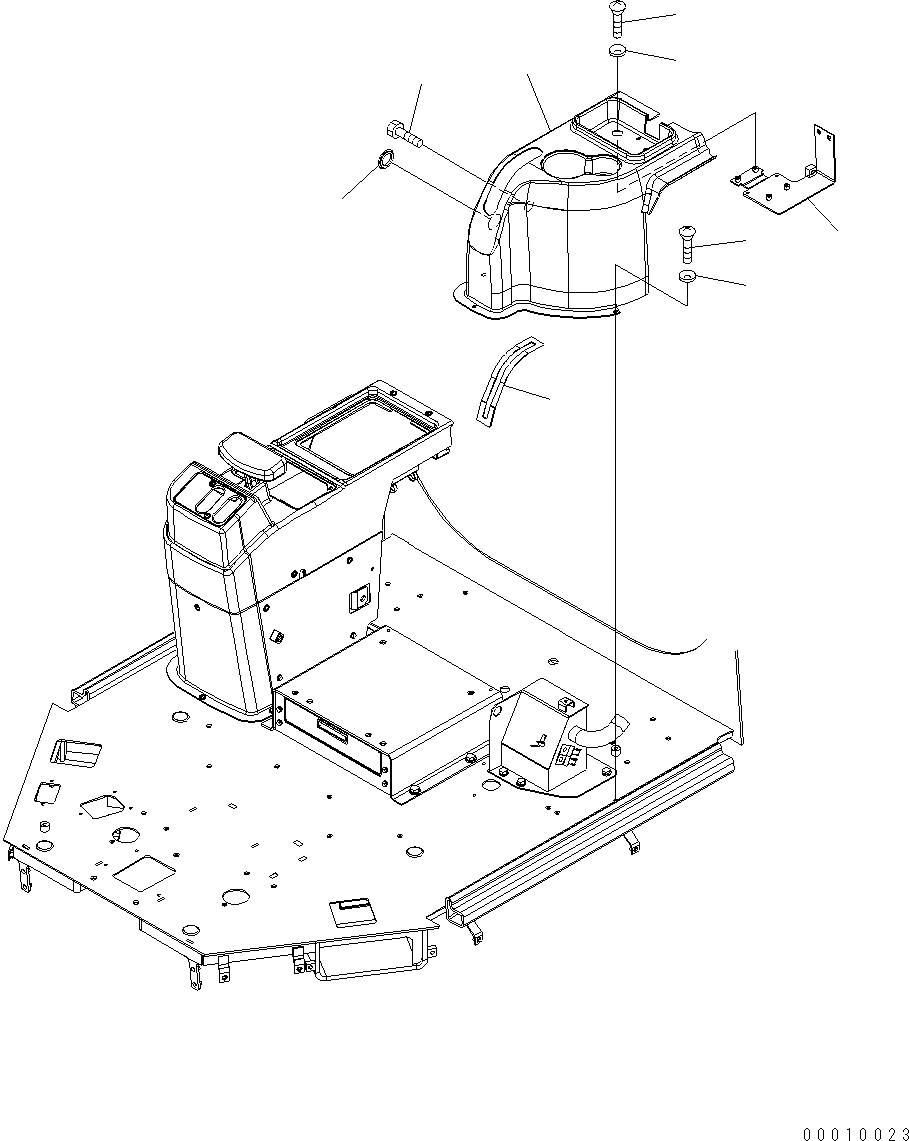 00010023