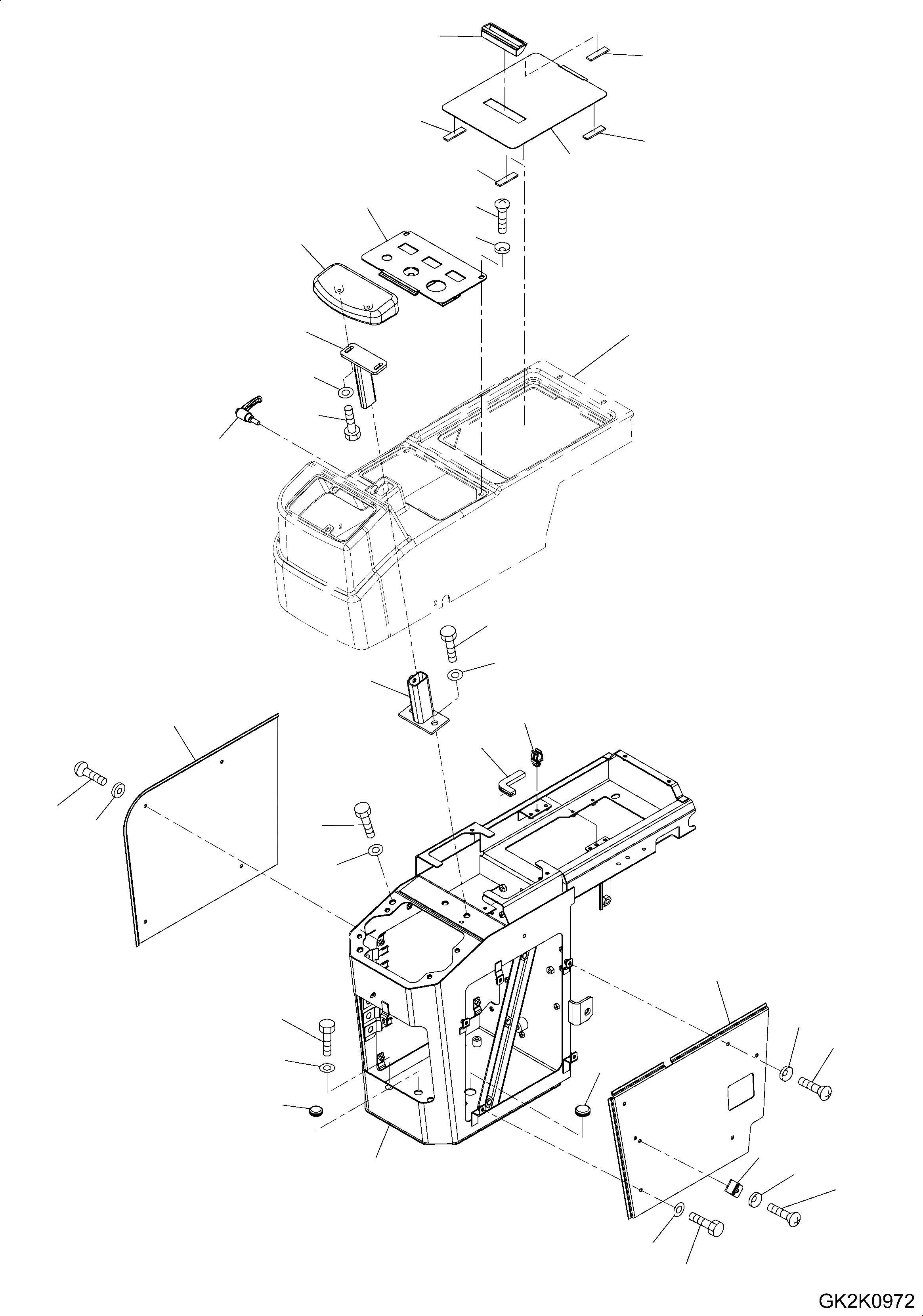 GK2K0972