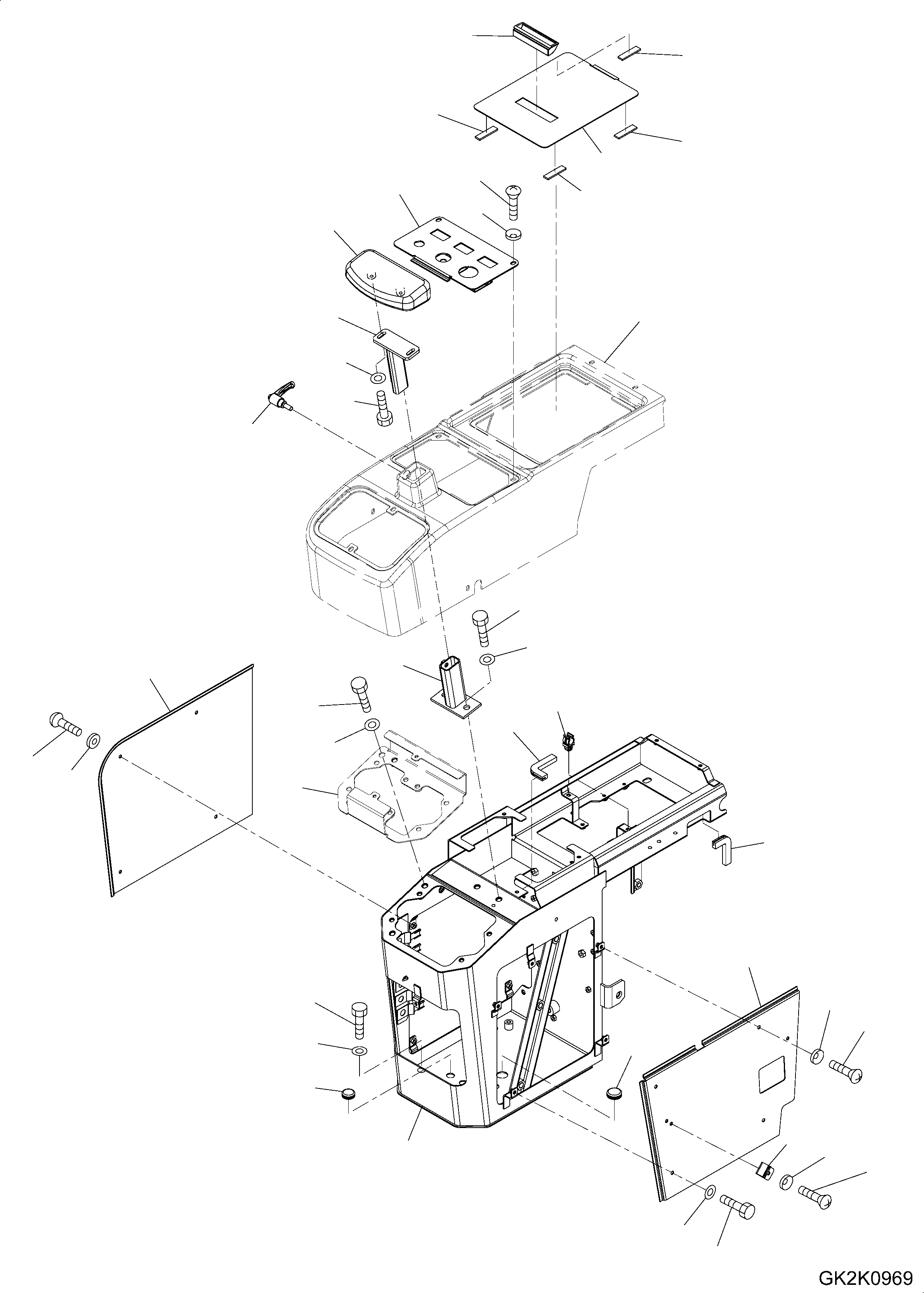 GK2K0969