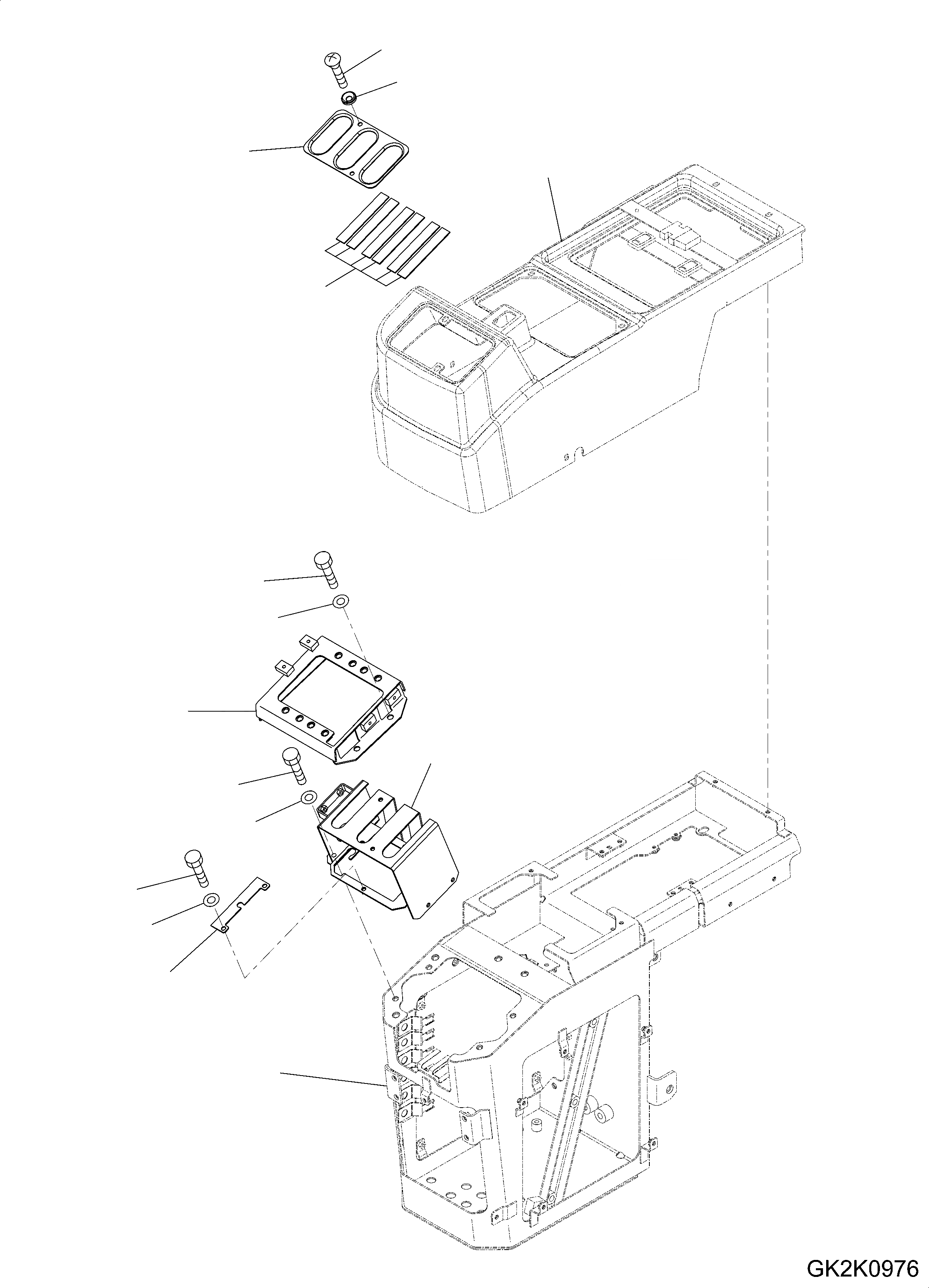 GK2K0976