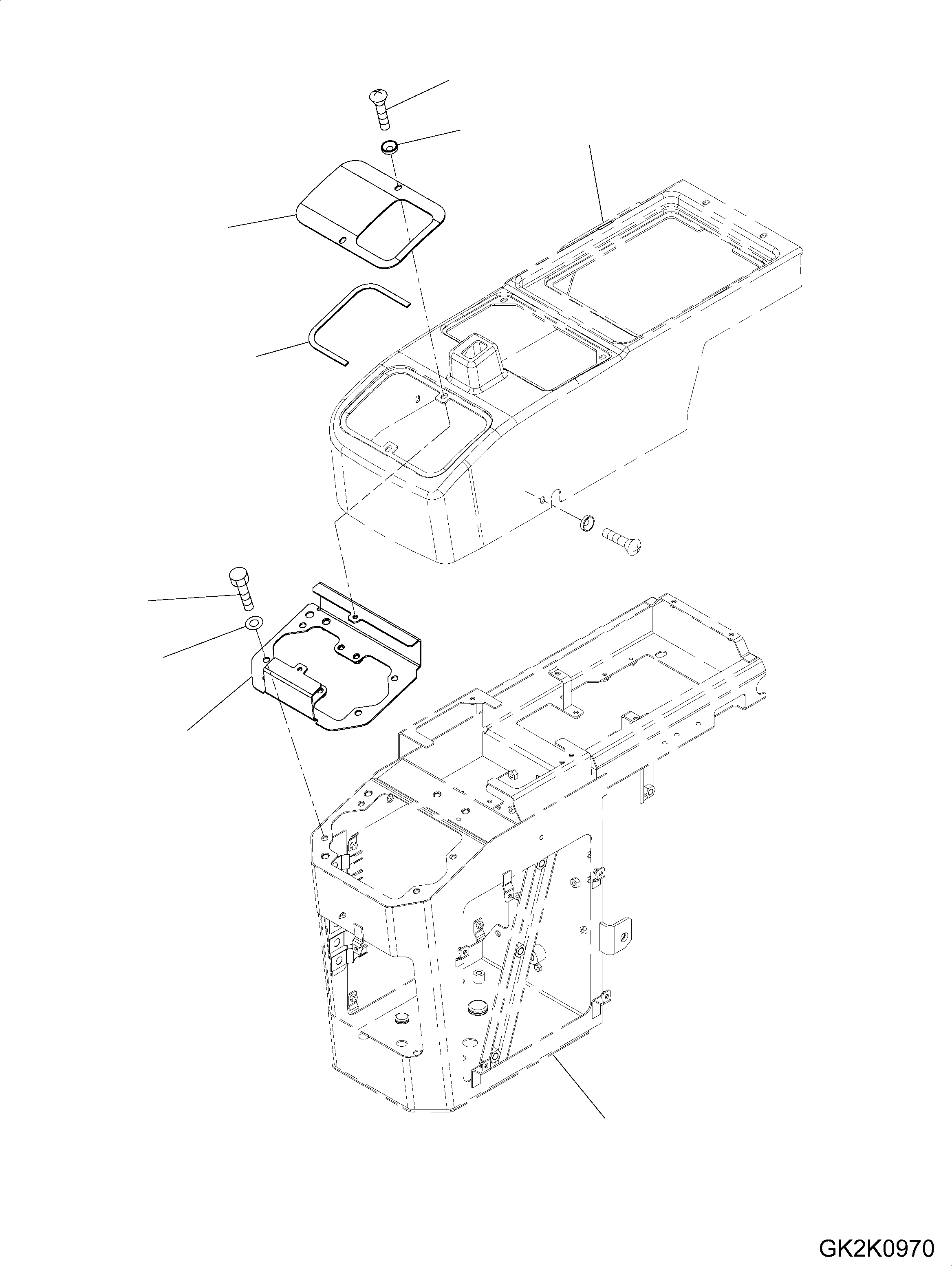 GK2K0970