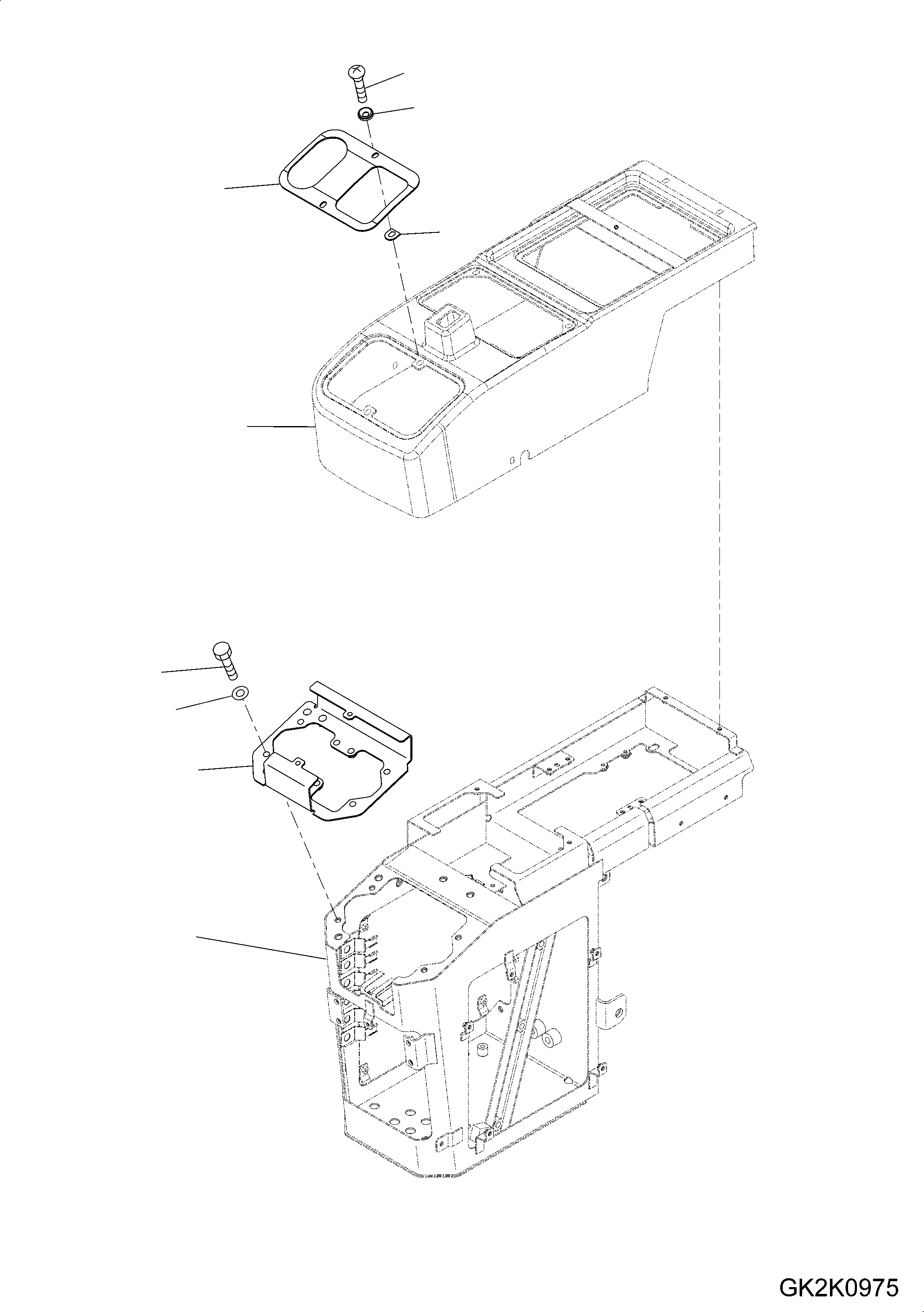 GK2K0975