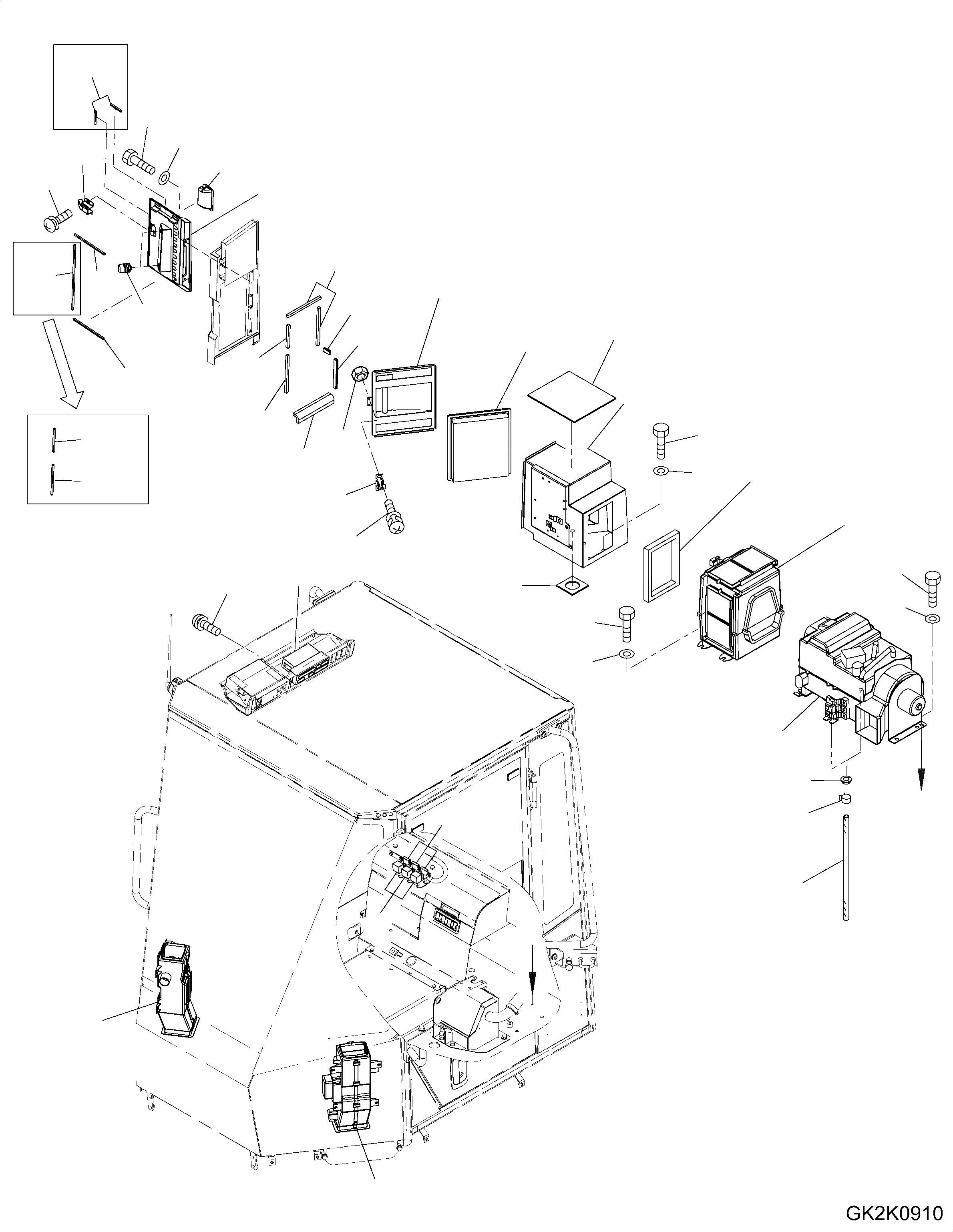 GK2K0910