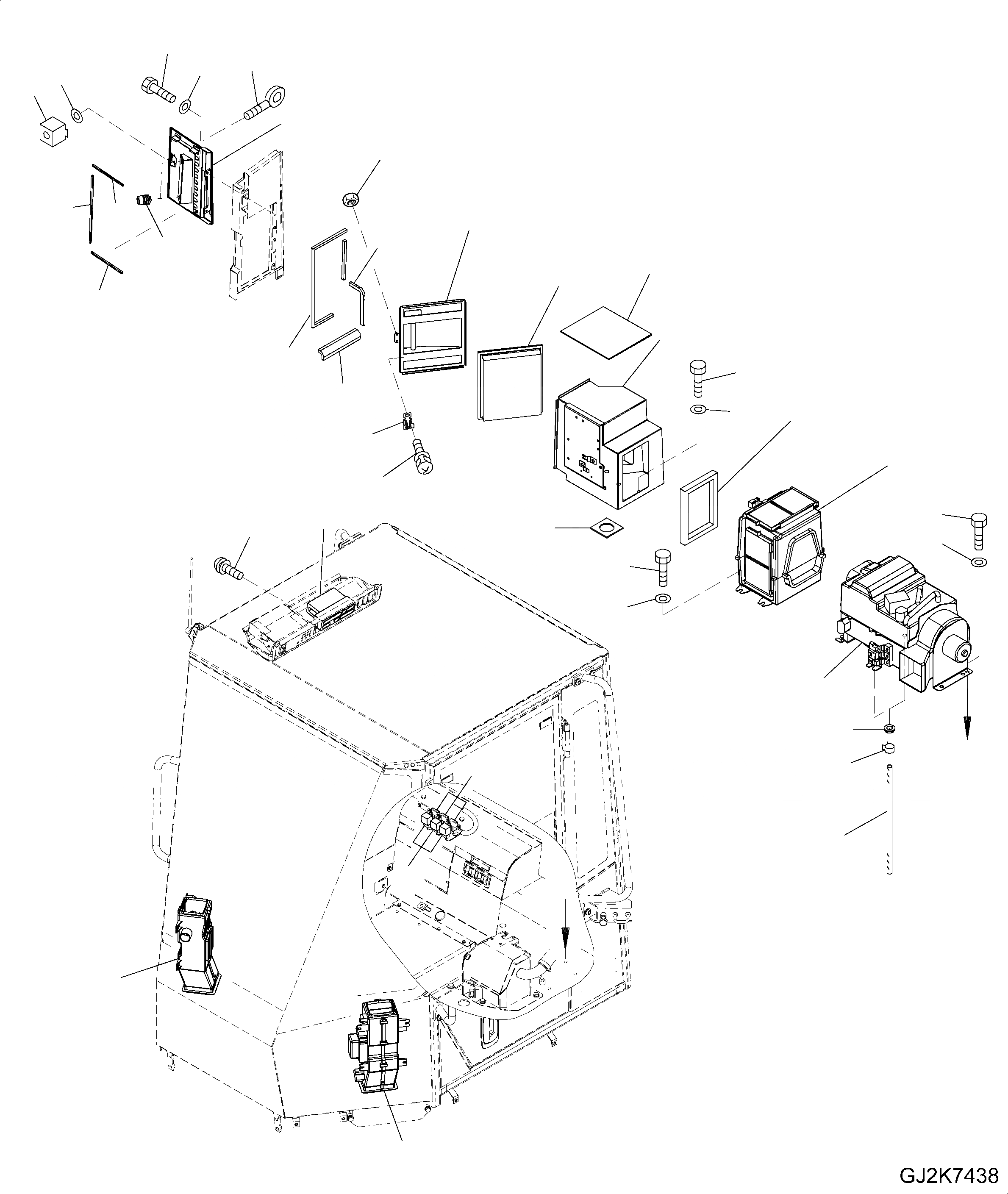 GJ2K7438