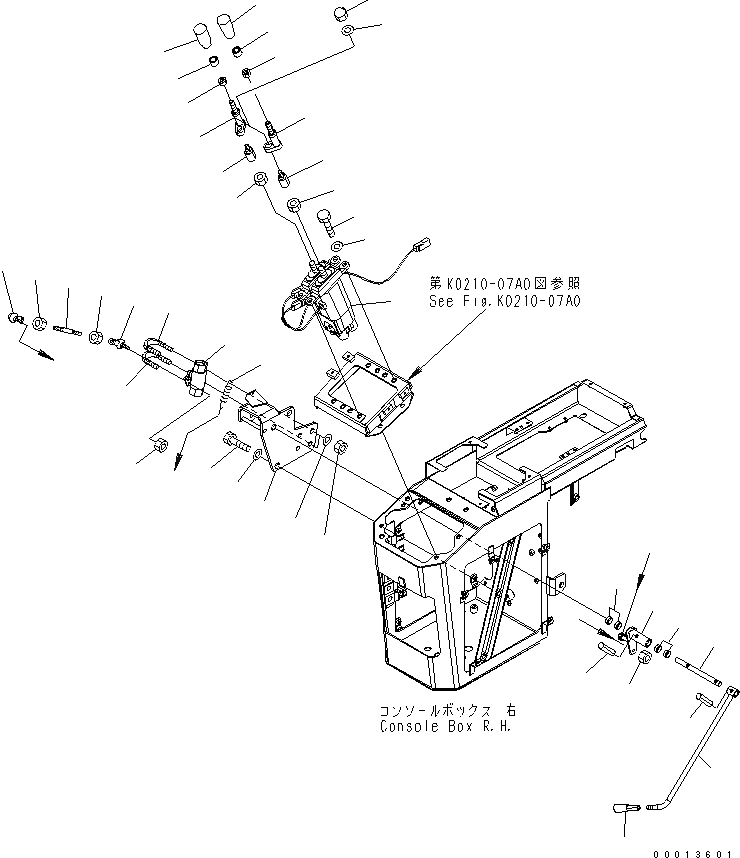 第K0210-07A0図参照
See Fig.K0210-07A0

コンソールボックス 右
Console Box R.H.

00013601