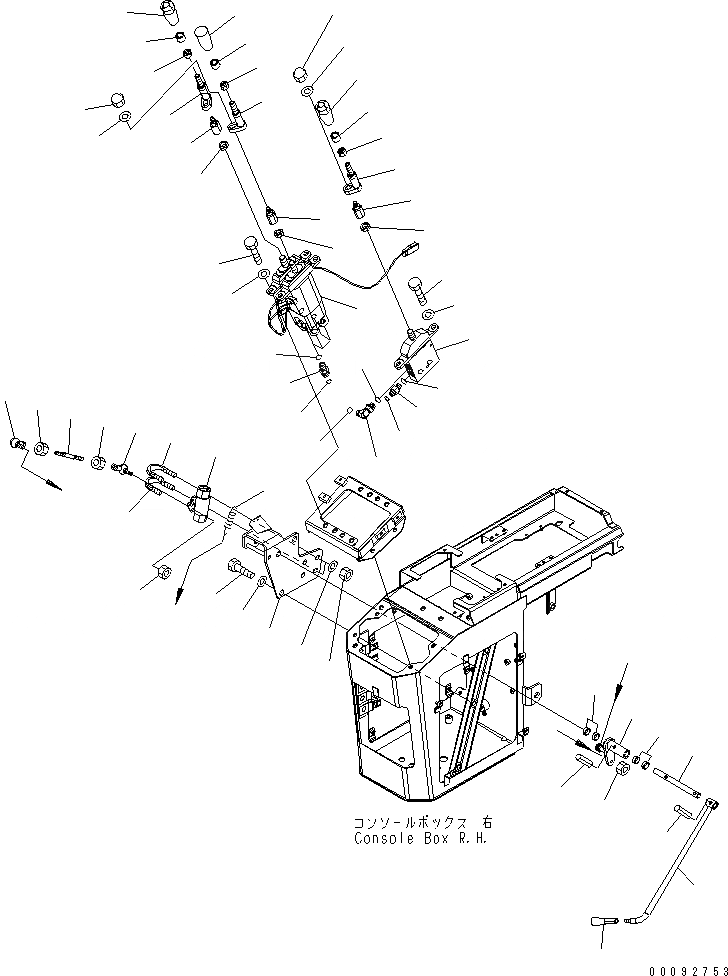 コンソールボックス 右
Console Box R.H.

00092753