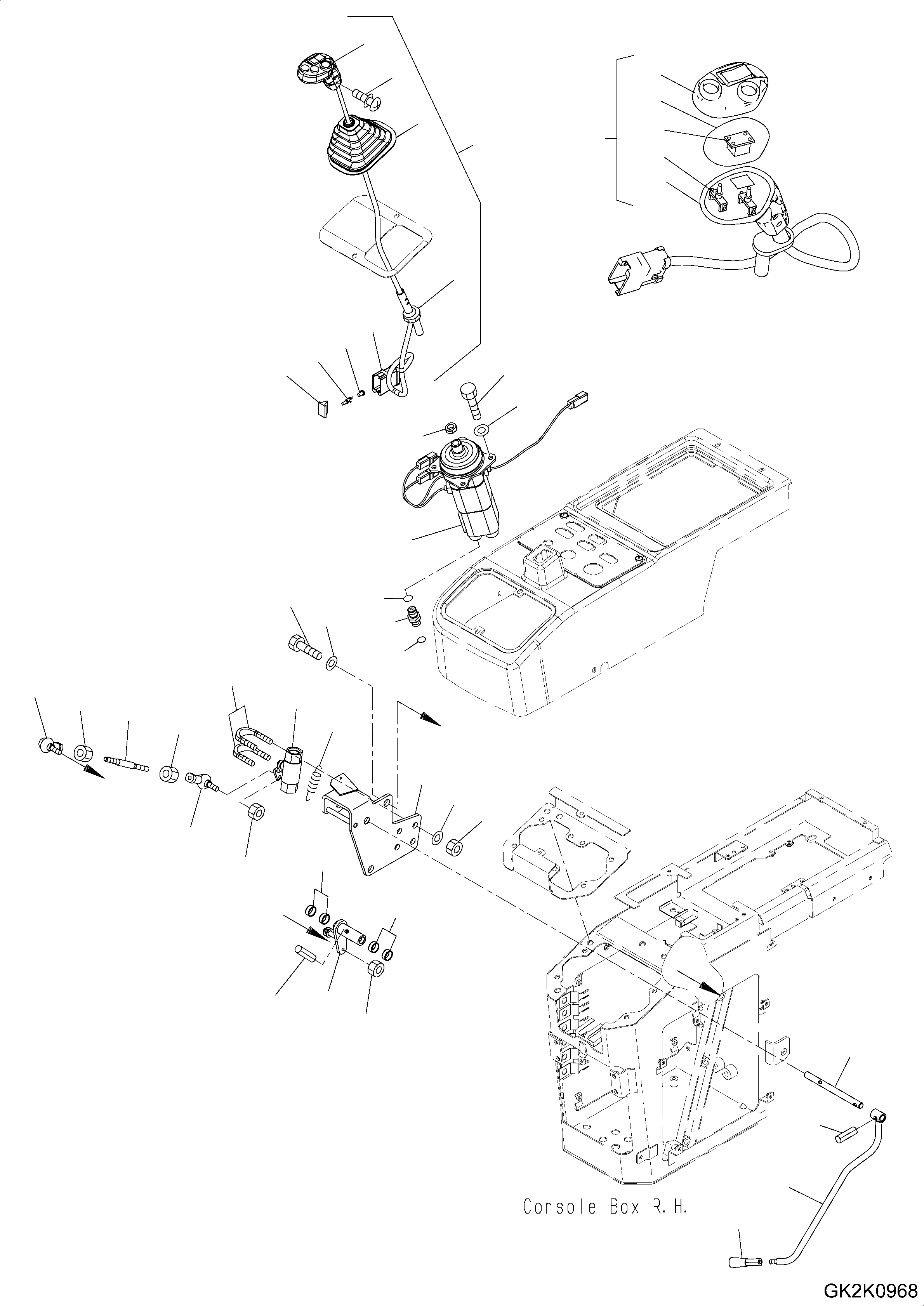 Console Box R.H.

GK2K0968