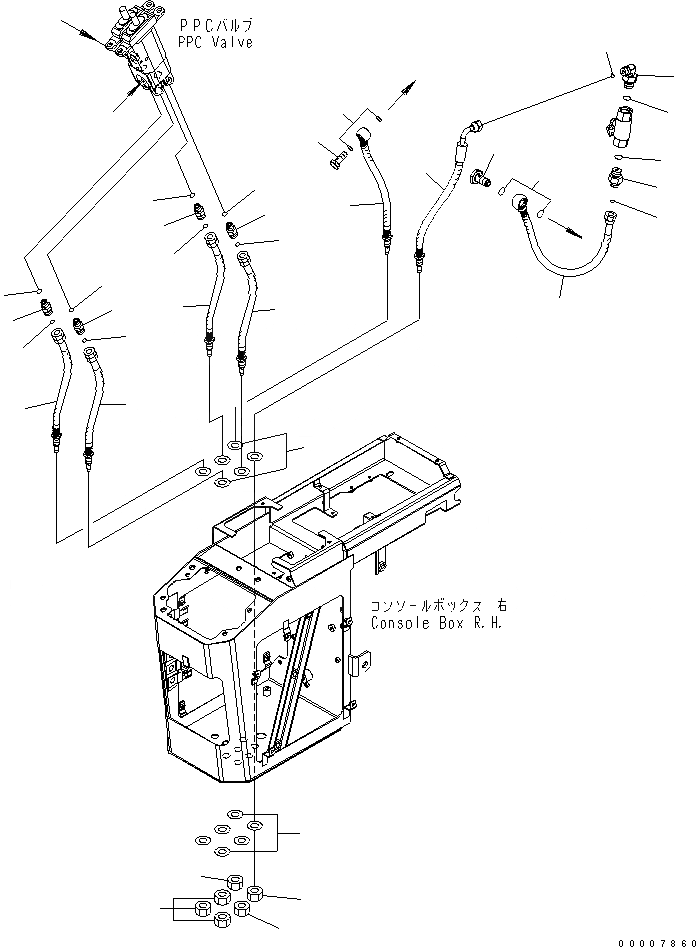 PPCバルブ
PPC Valve

コンソールボックス 右
Console Box R.H.

00007860