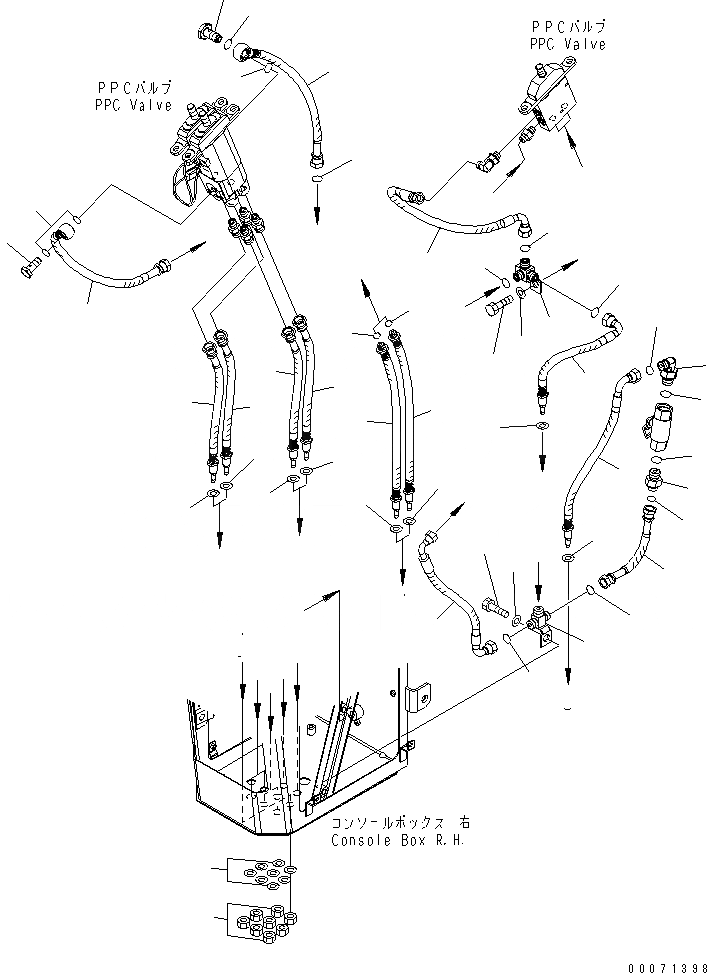 PPCバルブ
PPC Valve

PPCバルブ
PPC Valve

コンソールボックス 右
Console Box R.H.

00071398