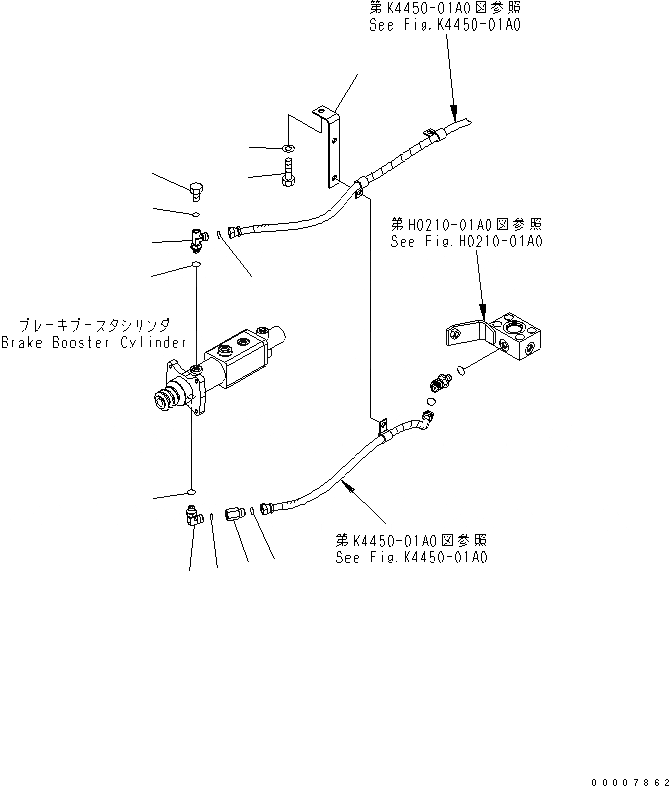 第K4450-01A0図参照
See Fig.K4450-01A0

第H0210-01A0図参照
See Fig.H0210-01A0

ブレーキブースタシリンダ
Brake Booster Cylinder

第K4450-01A0図参照
See Fig.K4450-01A0

00007862