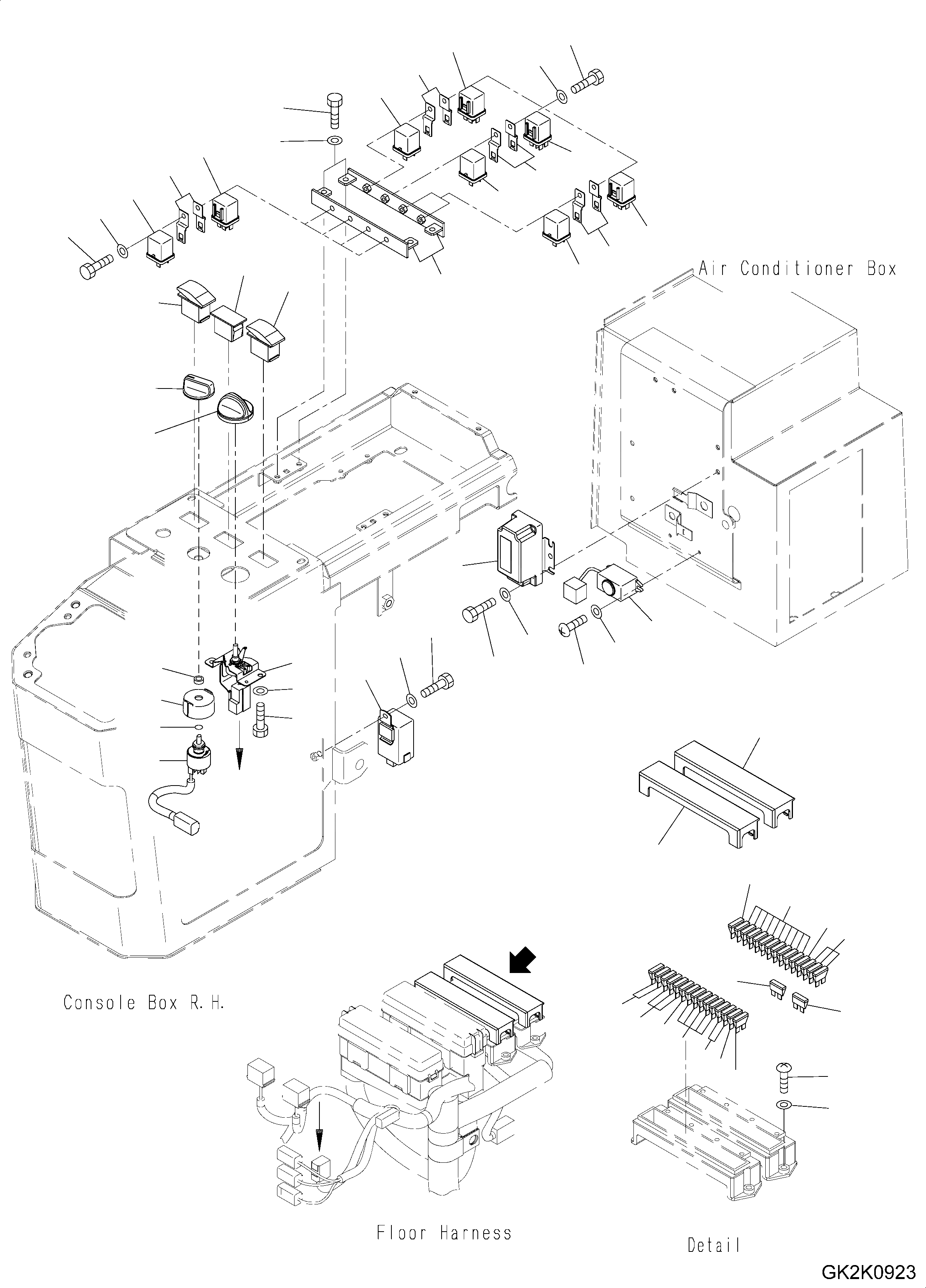 Air Conditioner Box

Console Box R.H.

Floor Harness

Detail

GK2K0923