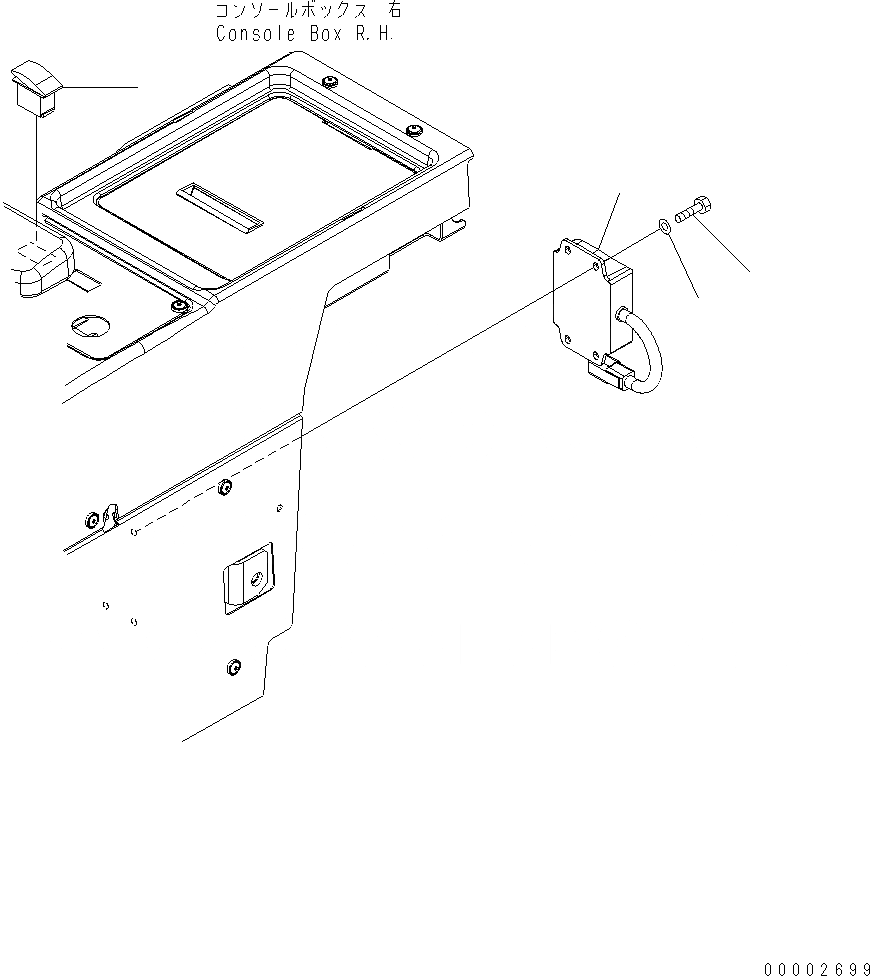 コンソールボックス 右
Console Box R.H.

00002699