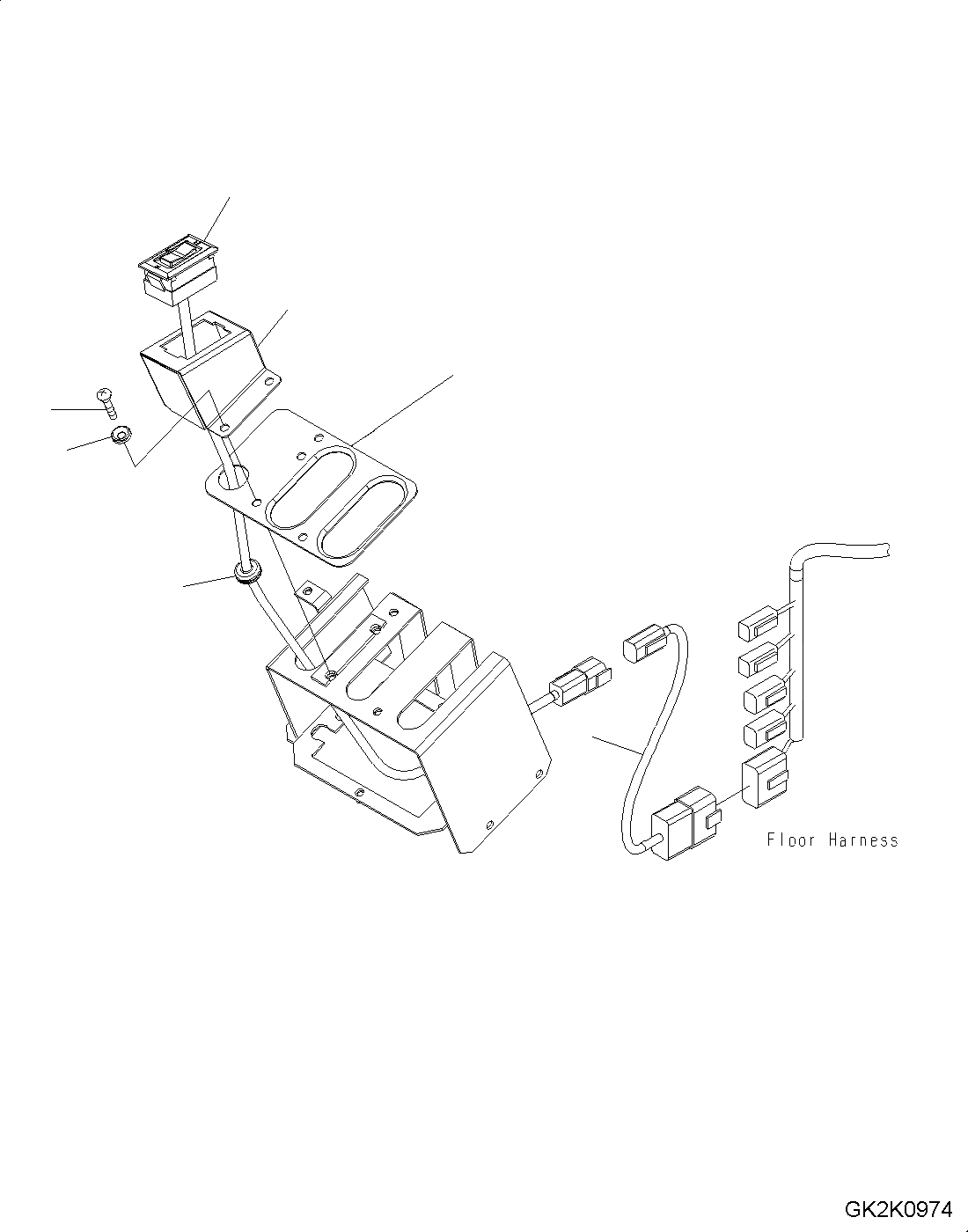 Floor Harness

GK2K0974