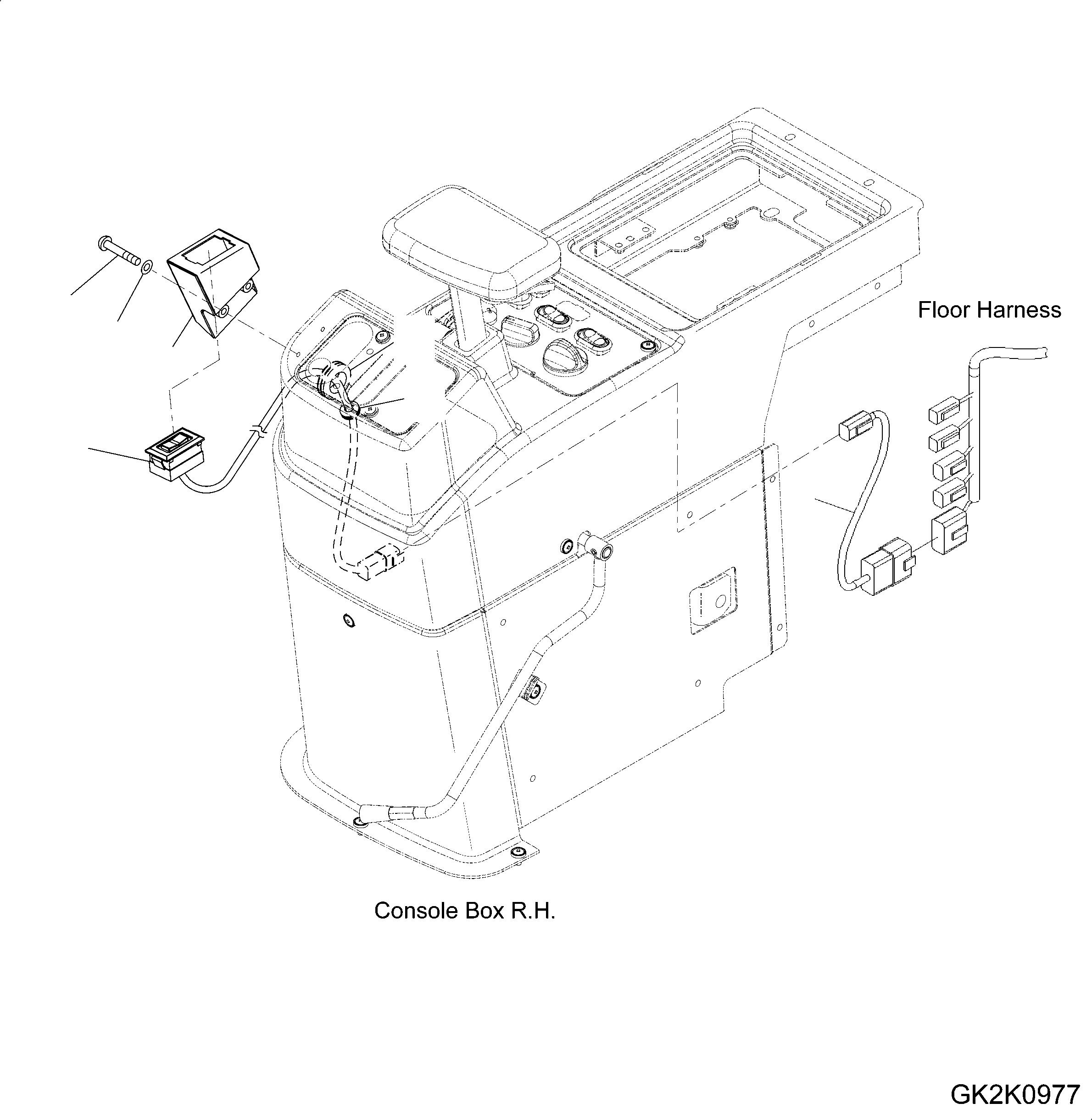 Floor Harness

Console Box R.H.

GK2K0977