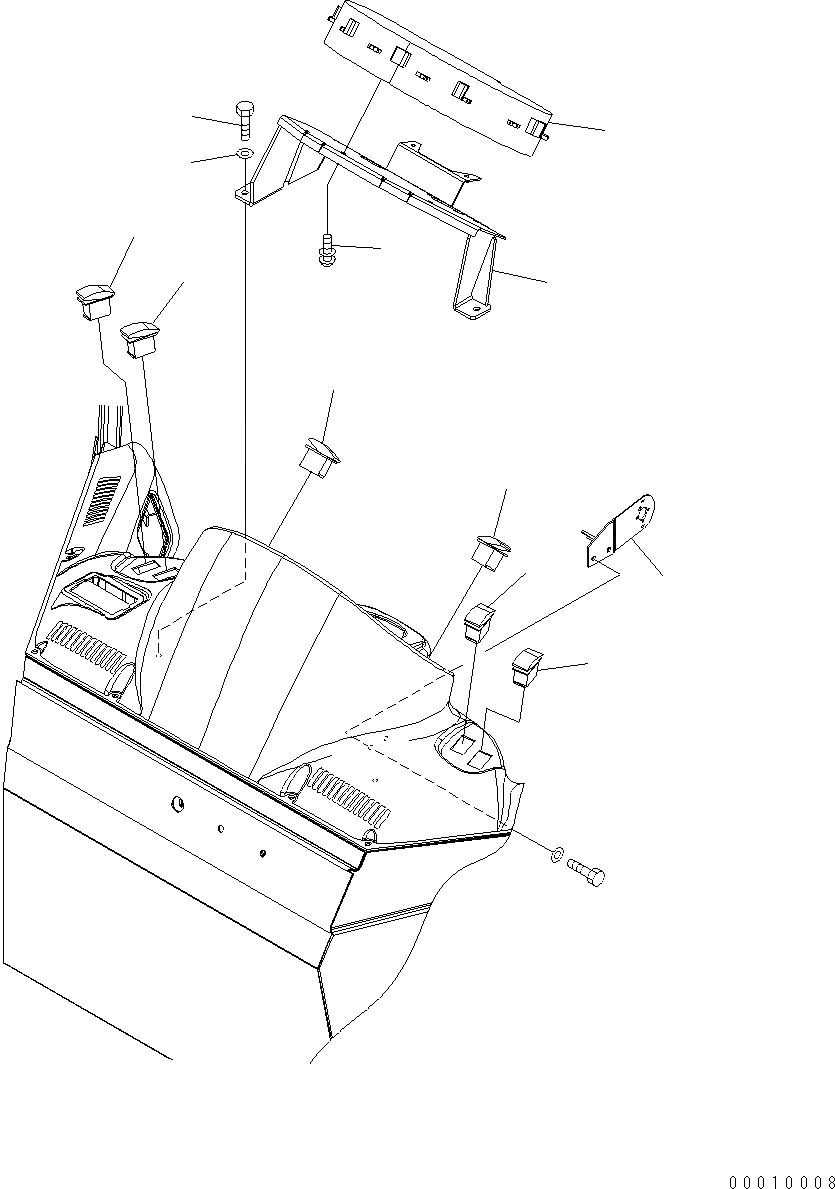 00010008