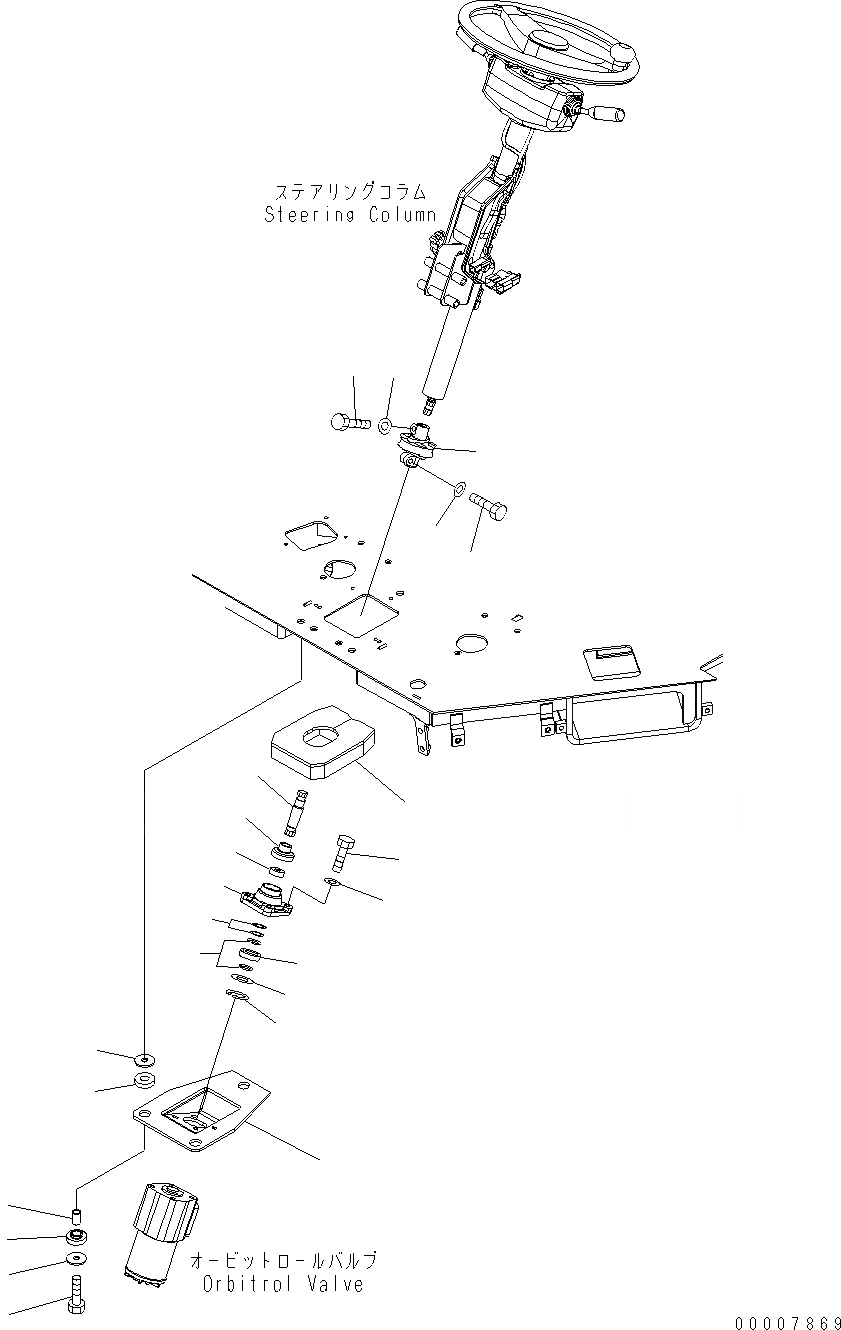 ステアリングコラム
Steering Column

オービットロールバルブ
Orbitrol Valve

00007869