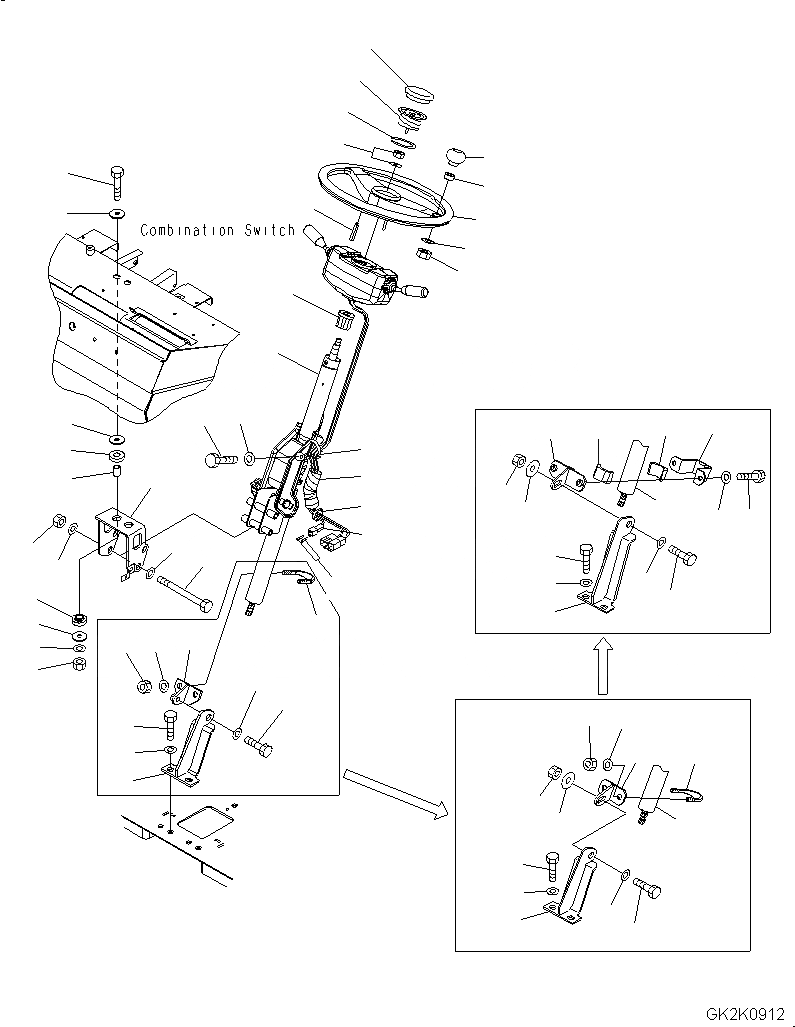 Combination Switch

GK2K0912