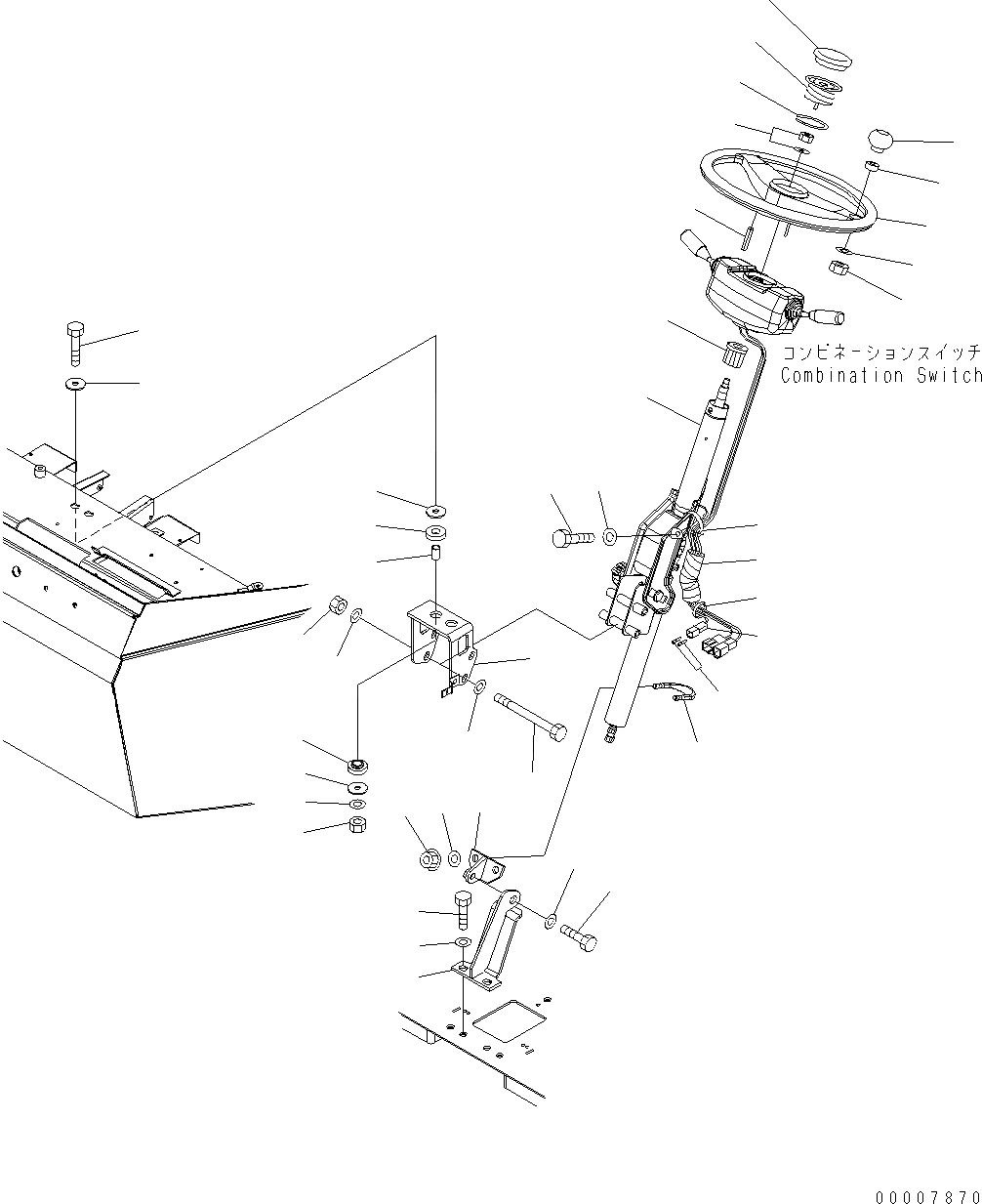 コンビネーションスイッチ
Combination Switch

00007870