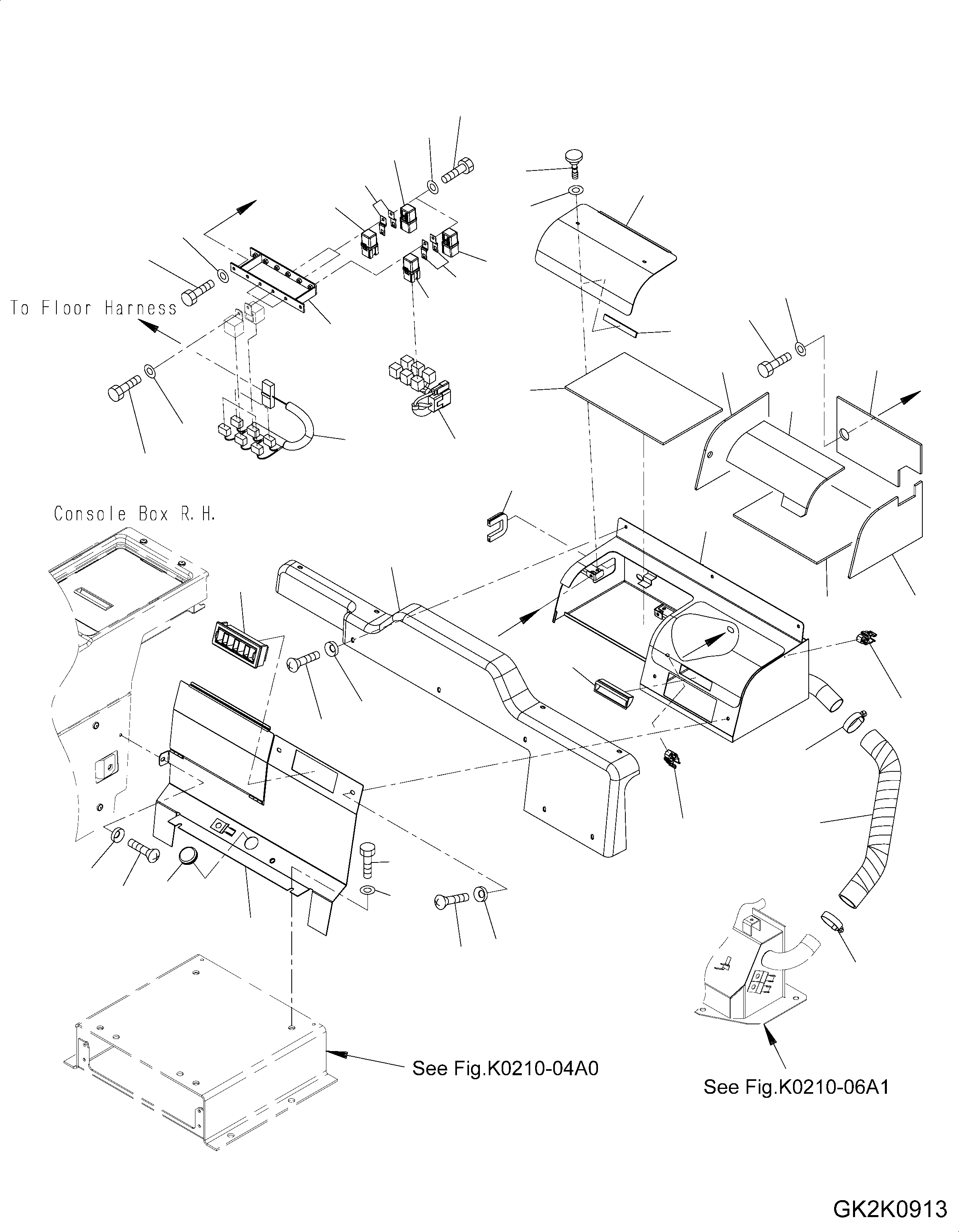 To Floor Harness

Console Box R.H.

See Fig.K0210-04A0

See Fig.K0210-06A1

GK2K0913