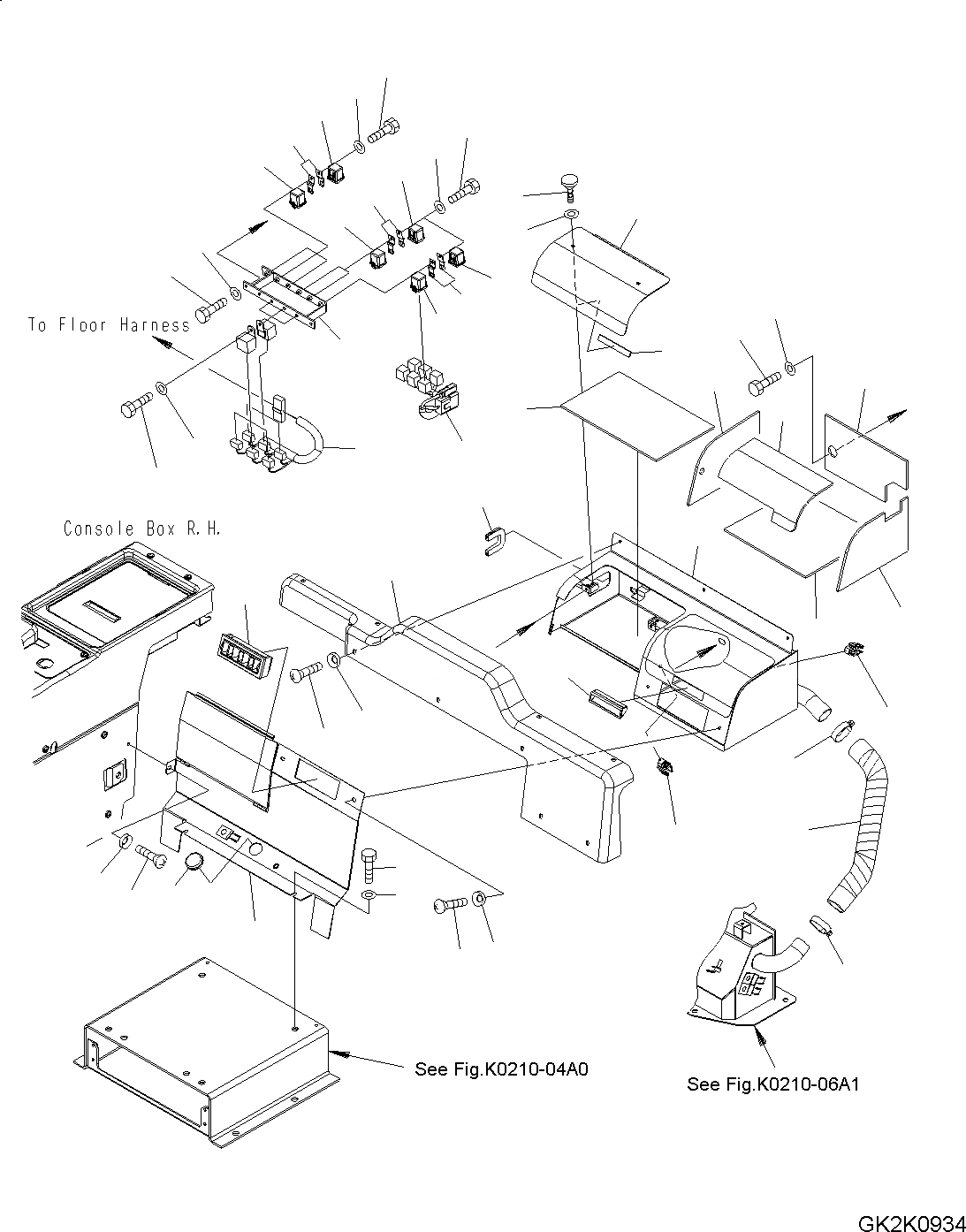 To Floor Harness

Console Box R.H.

See Fig.K0210-04A0

See Fig.K0210-06A1

GK2K0934