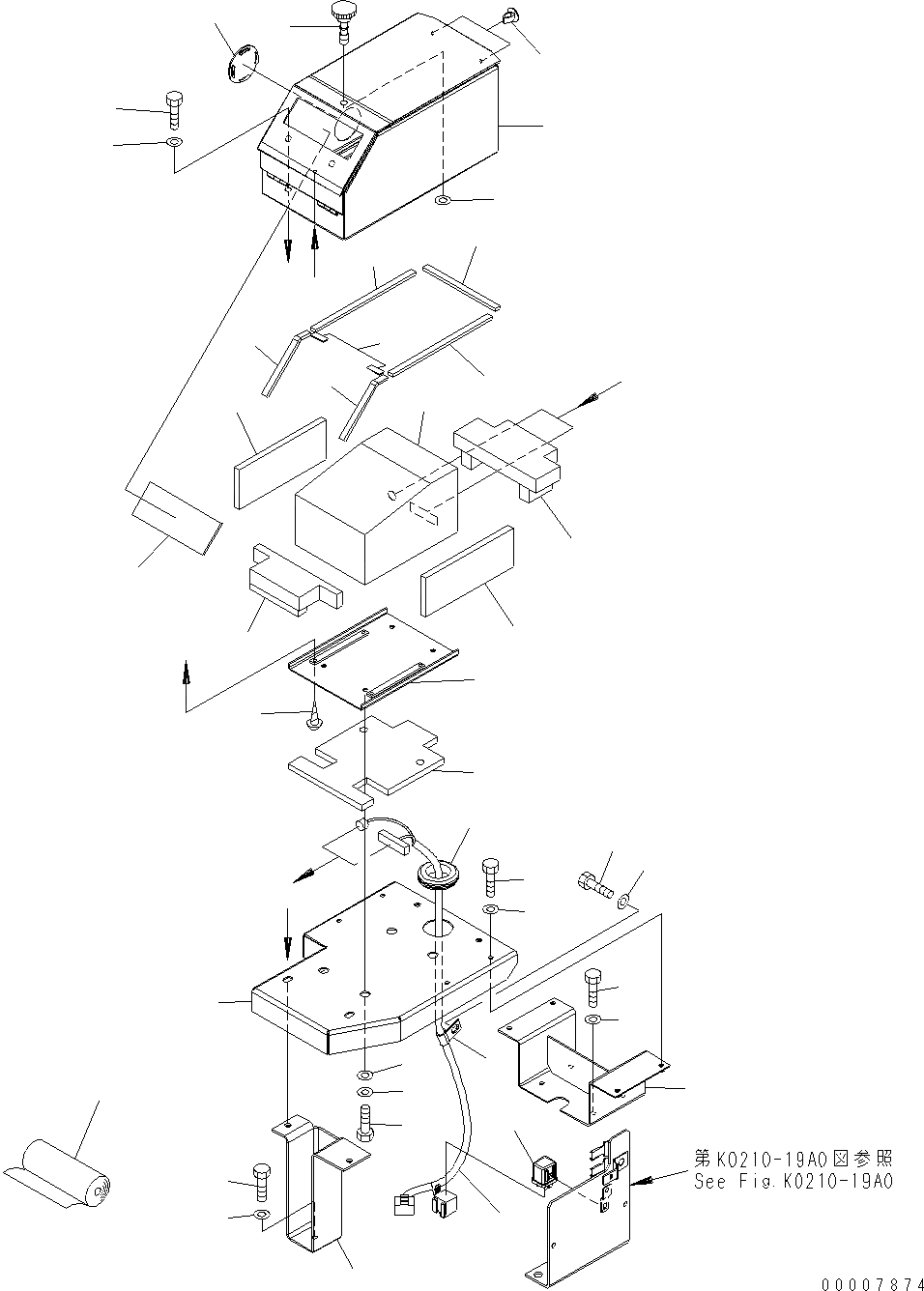 第K0210-19A0図参照
See Fig.K0210-19A0

00007874