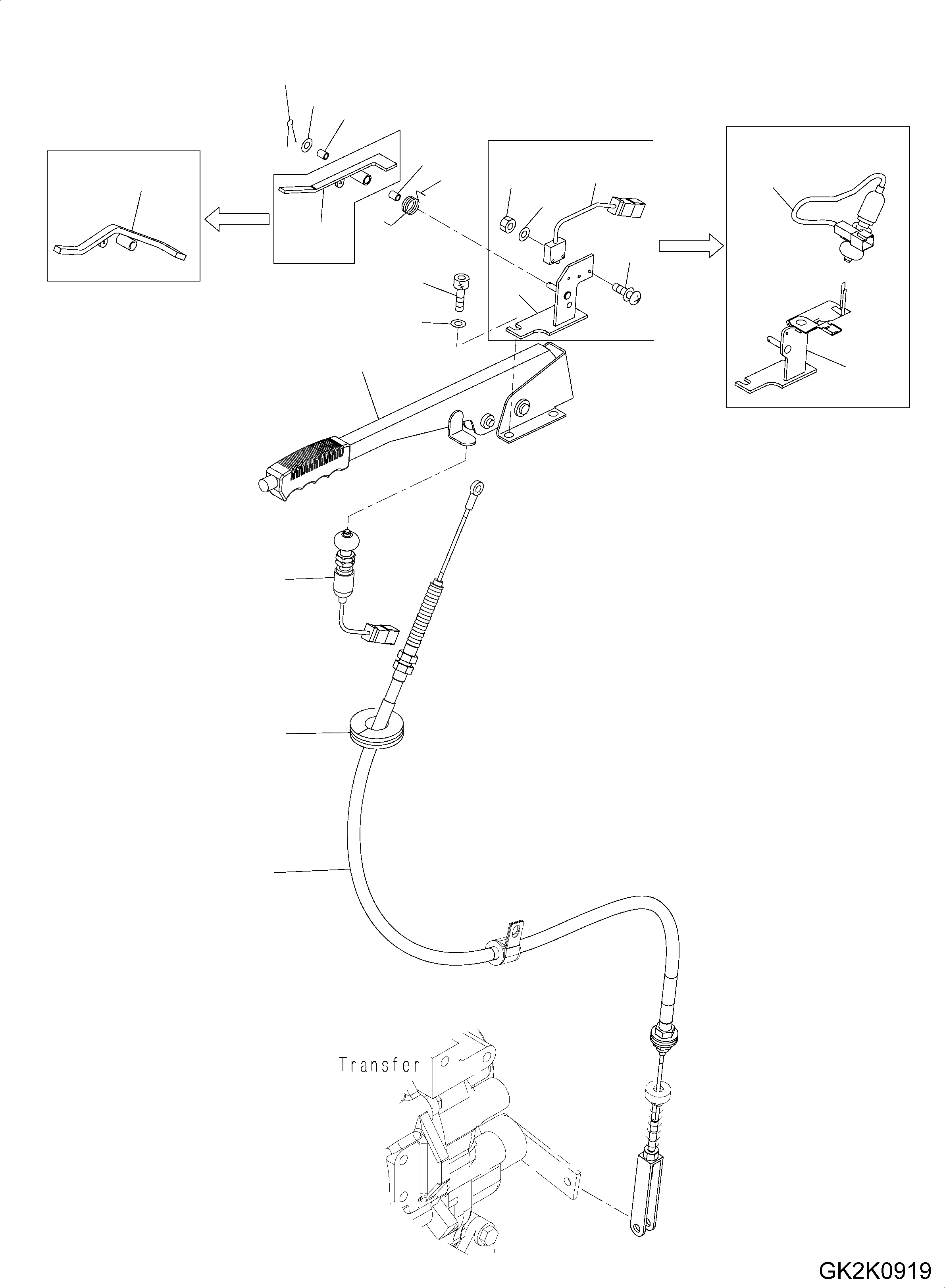 Transfer

GK2K0919