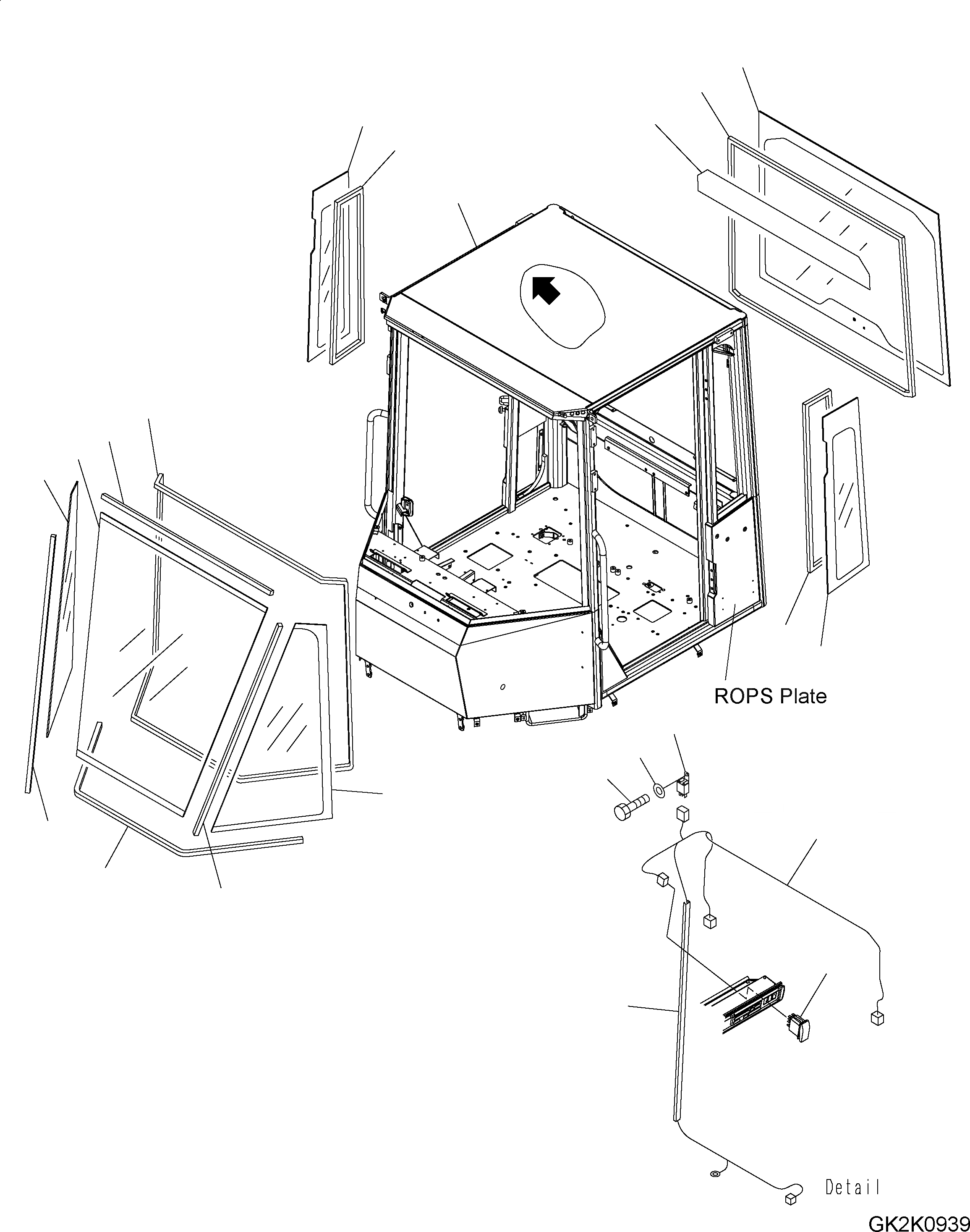 ROPS Plate

Detail

GK2K0939