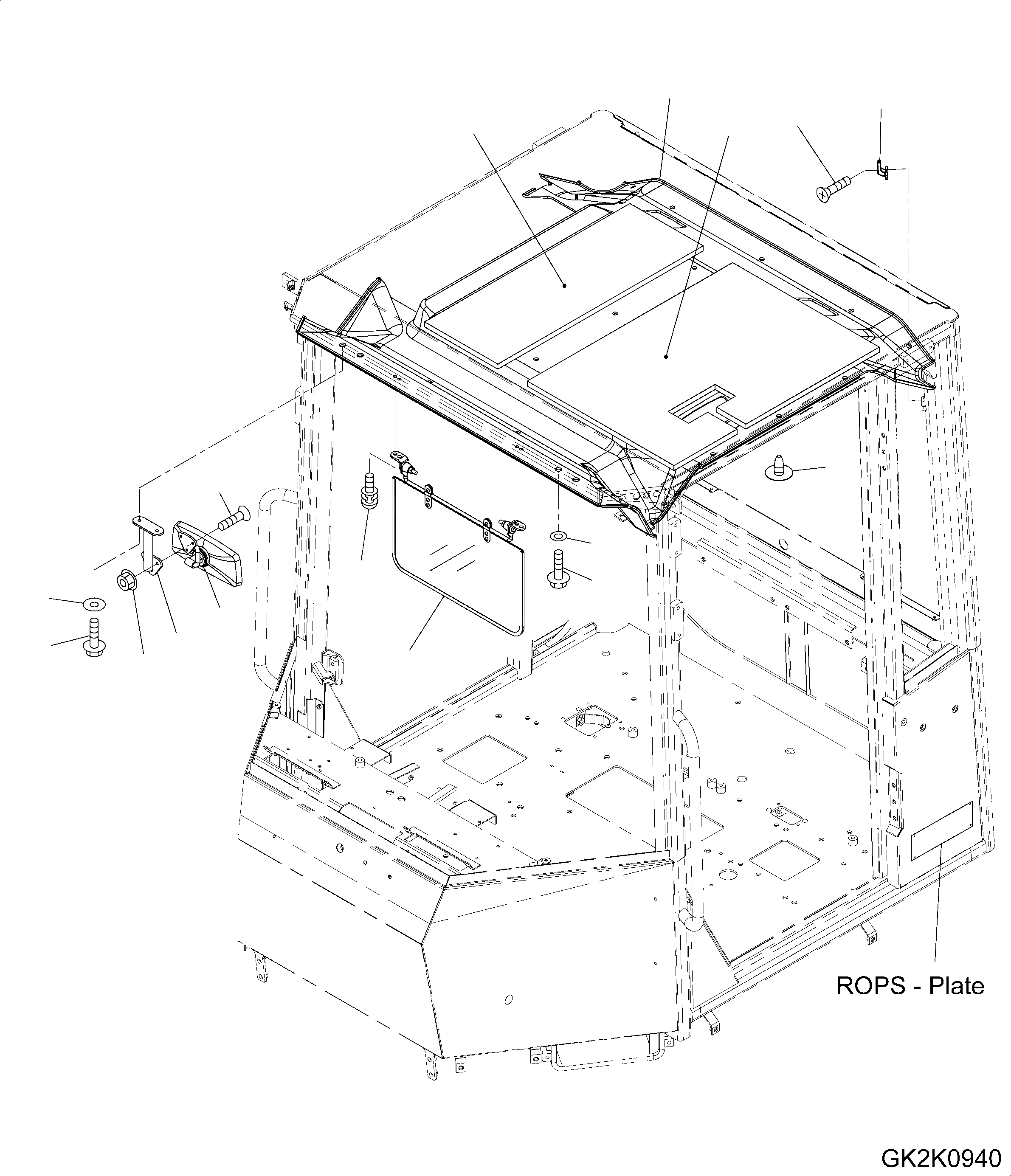 ROPS - Plate

GK2K0940