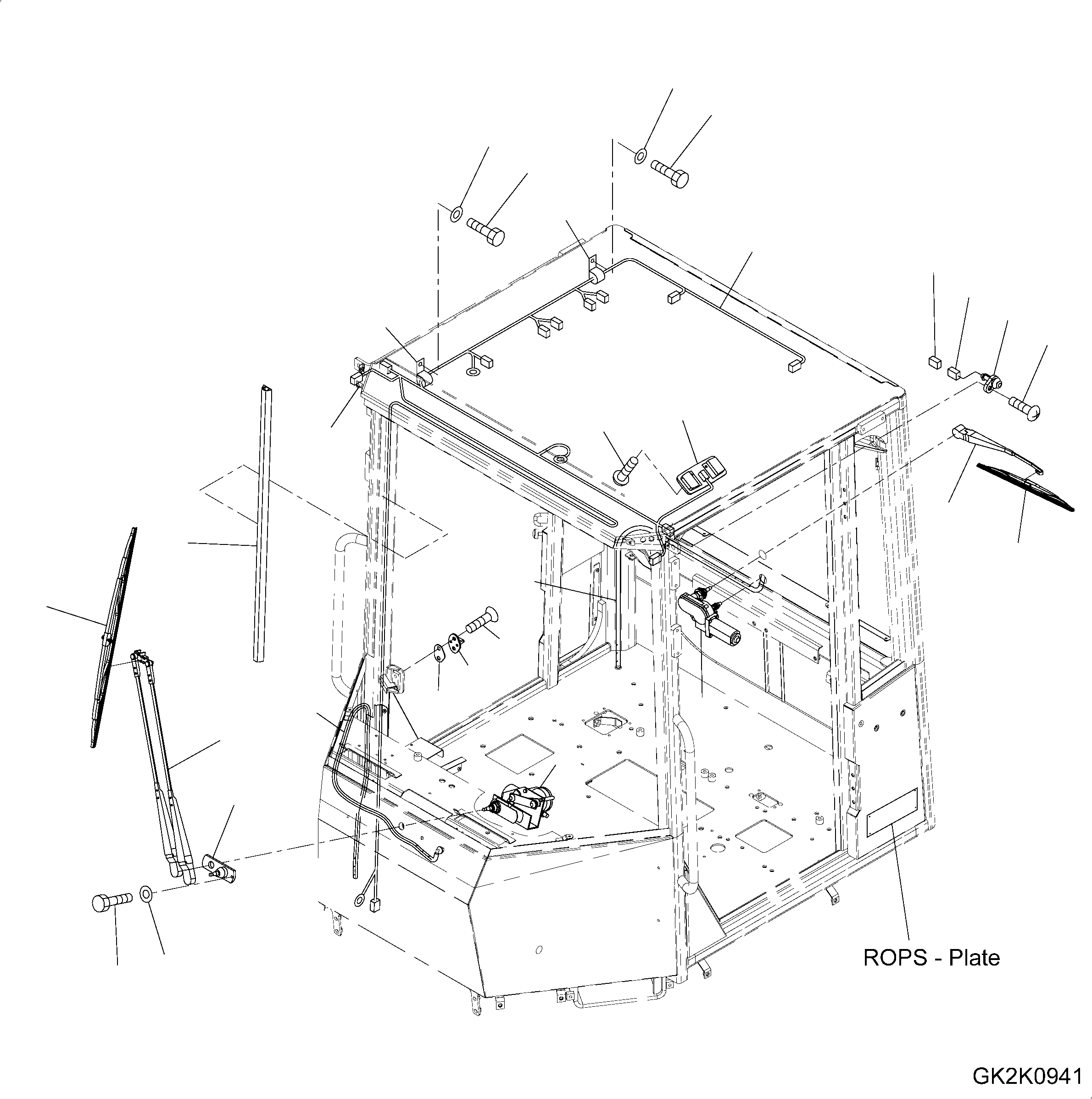 ROPS - Plate

GK2K0941