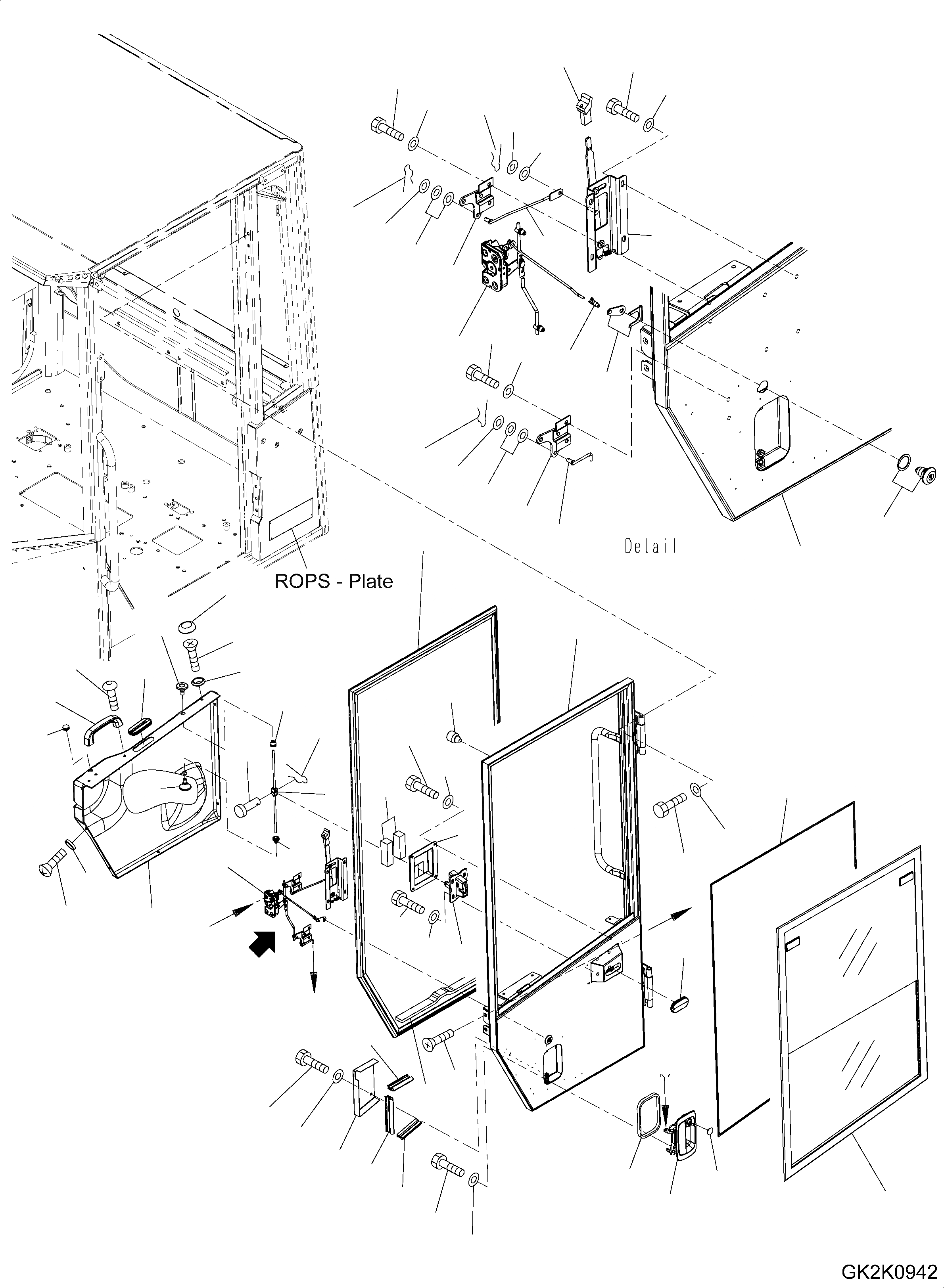 Detail

ROPS - Plate

GK2K0942