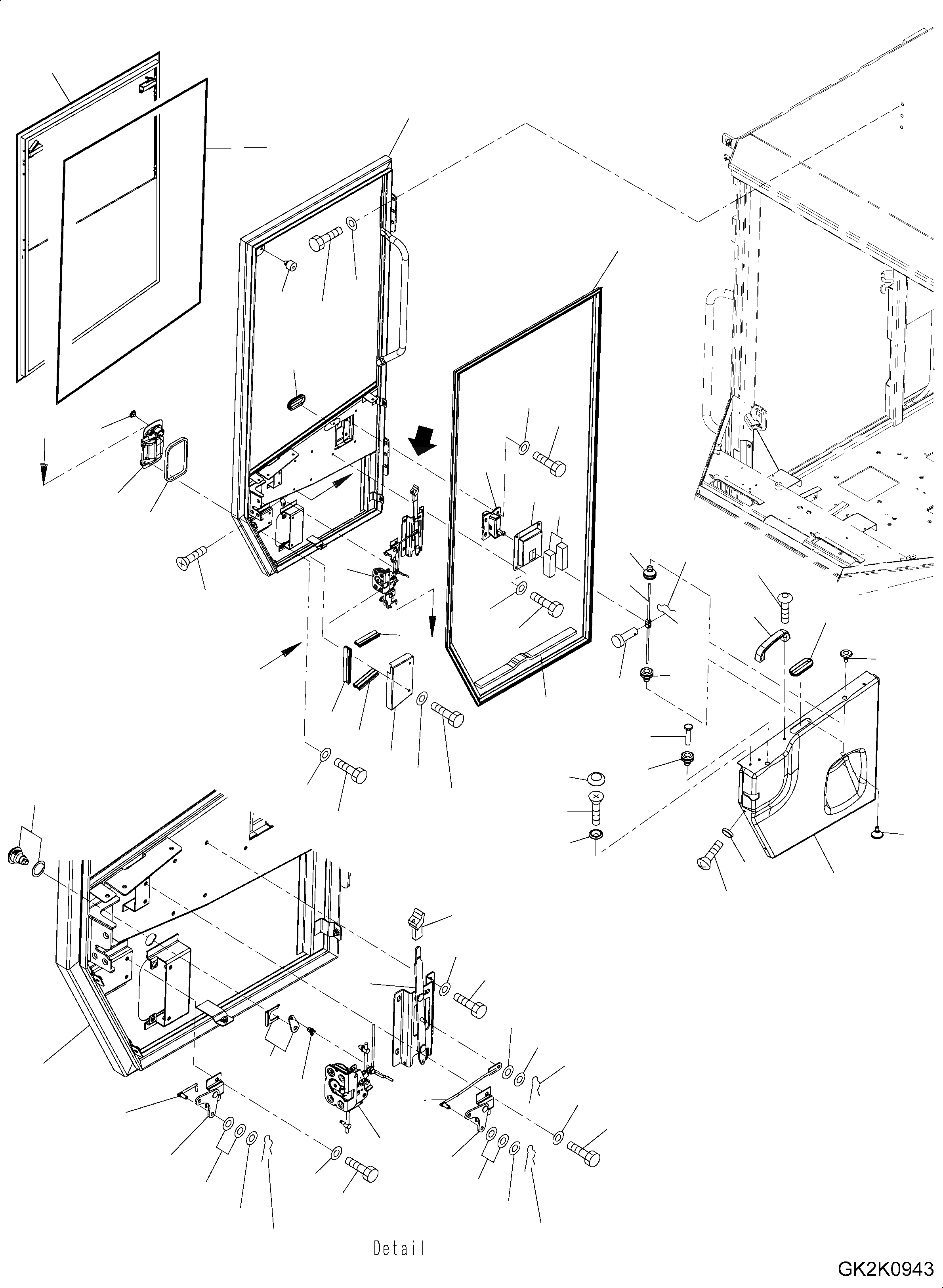 Detail

GK2K0943