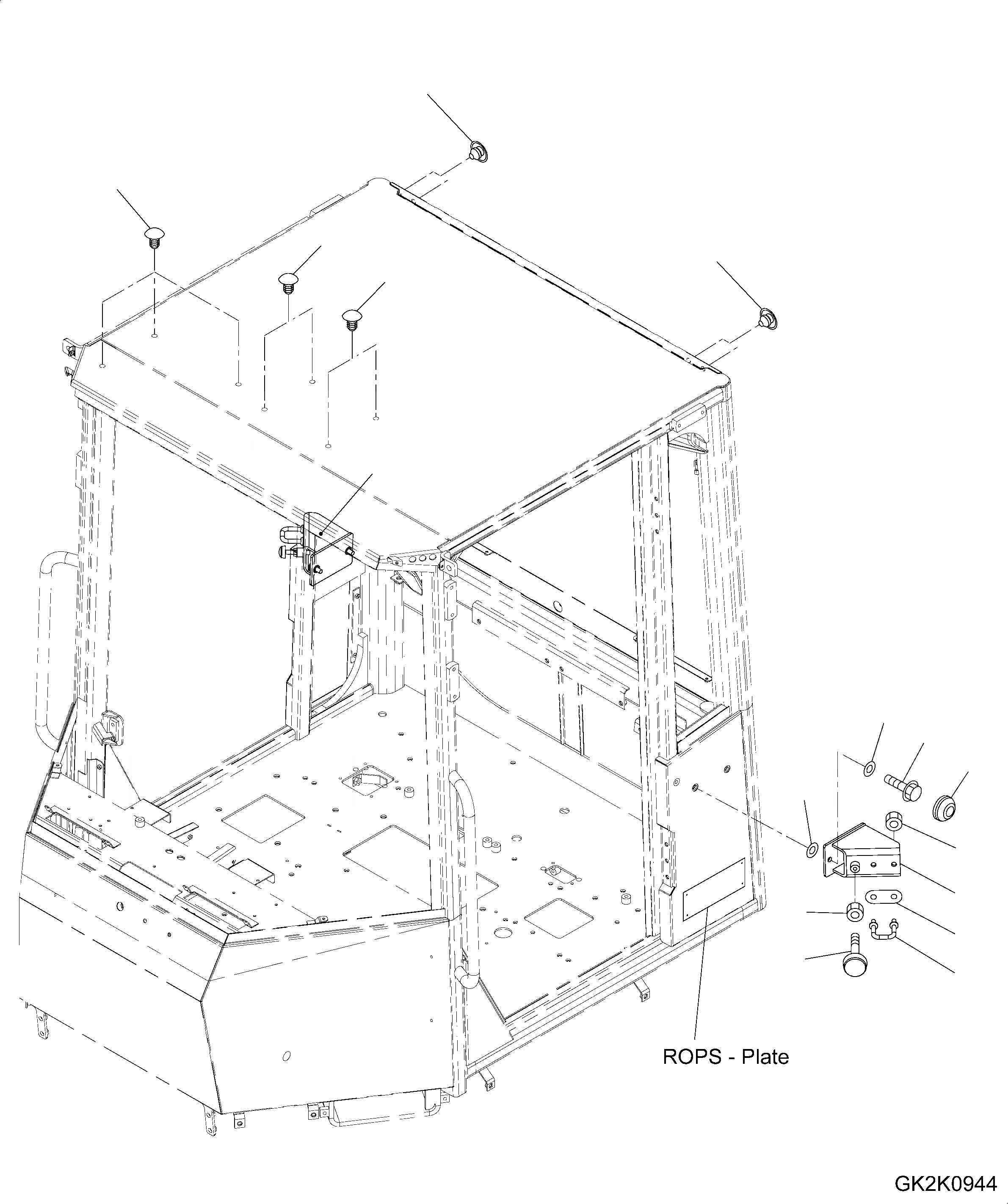 ROPS - Plate

GK2K0944